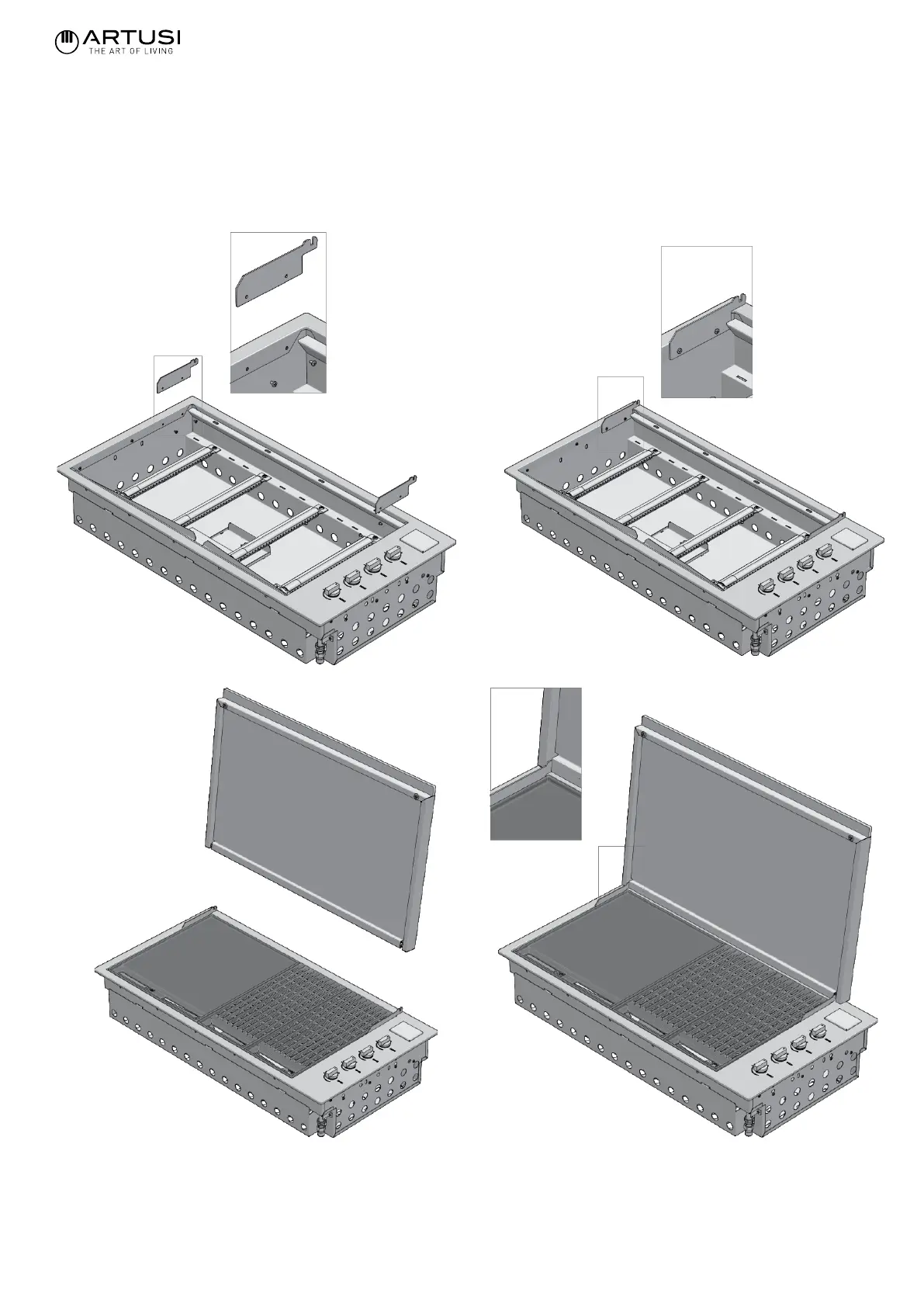 ARTUSI
THE ART OF LIVING