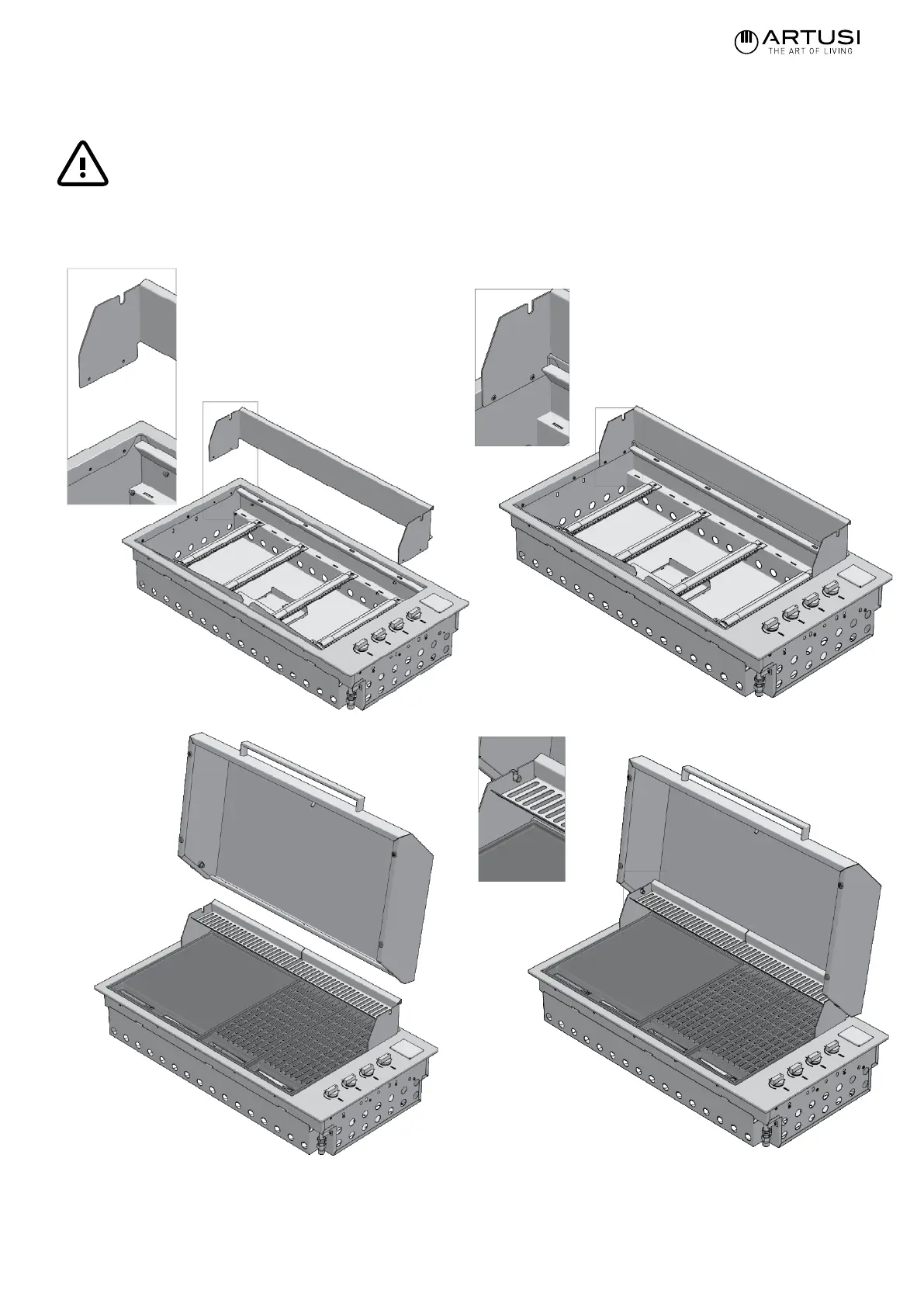 ARTUSI
THE ART OF LIVING