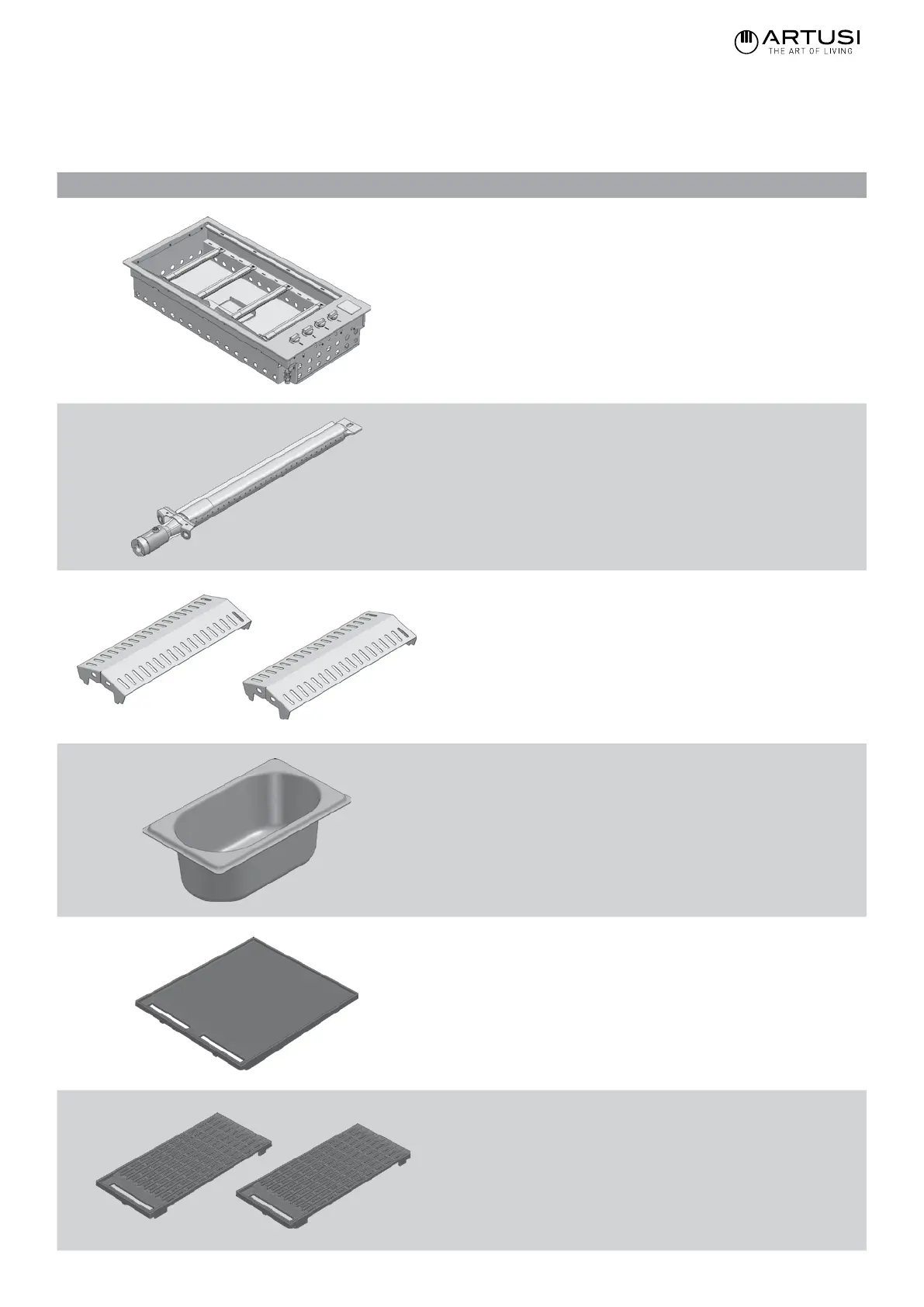 ARTUSI
THE ART OF LIVING