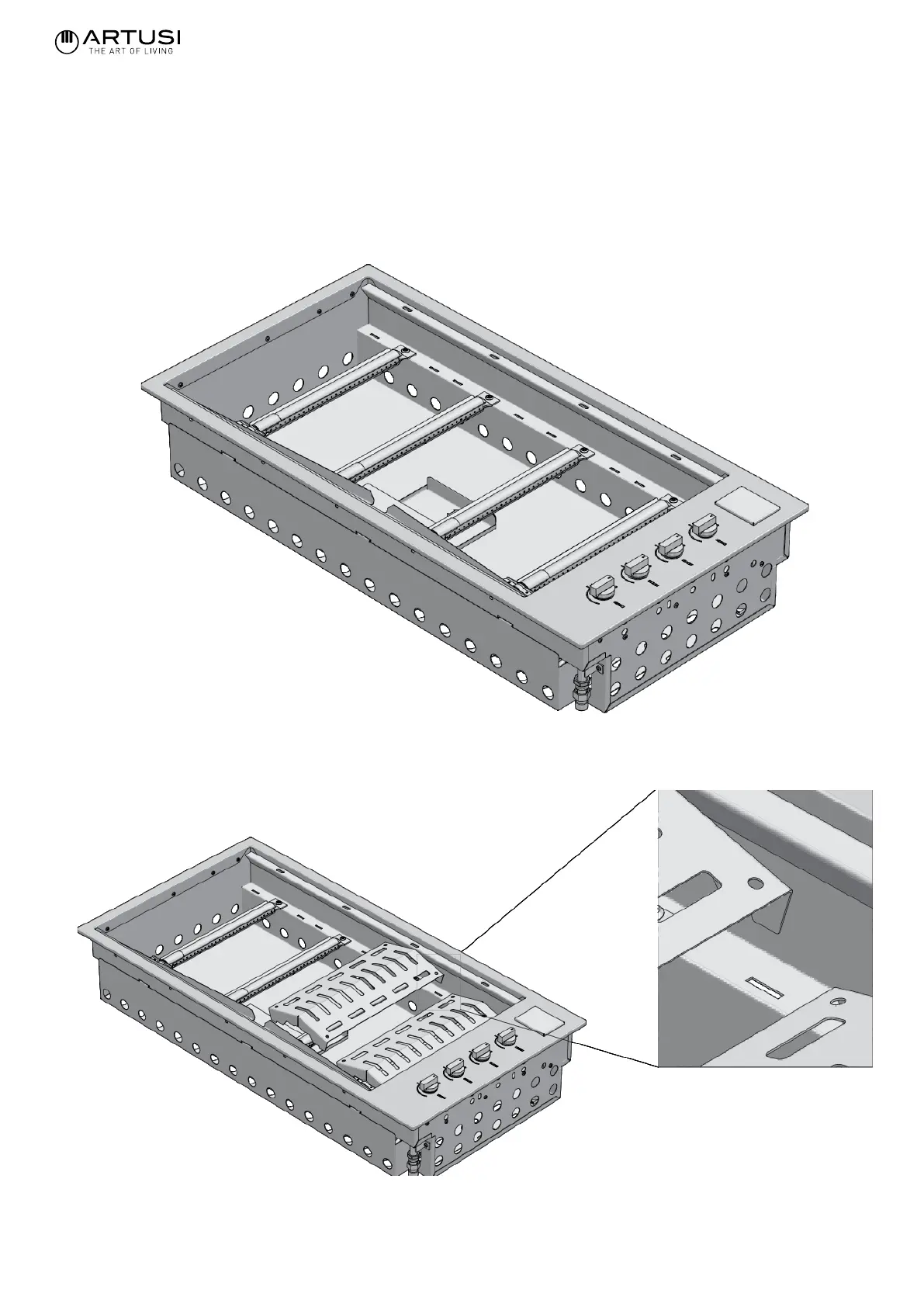 ARTUSI
THE ART OF LIVING