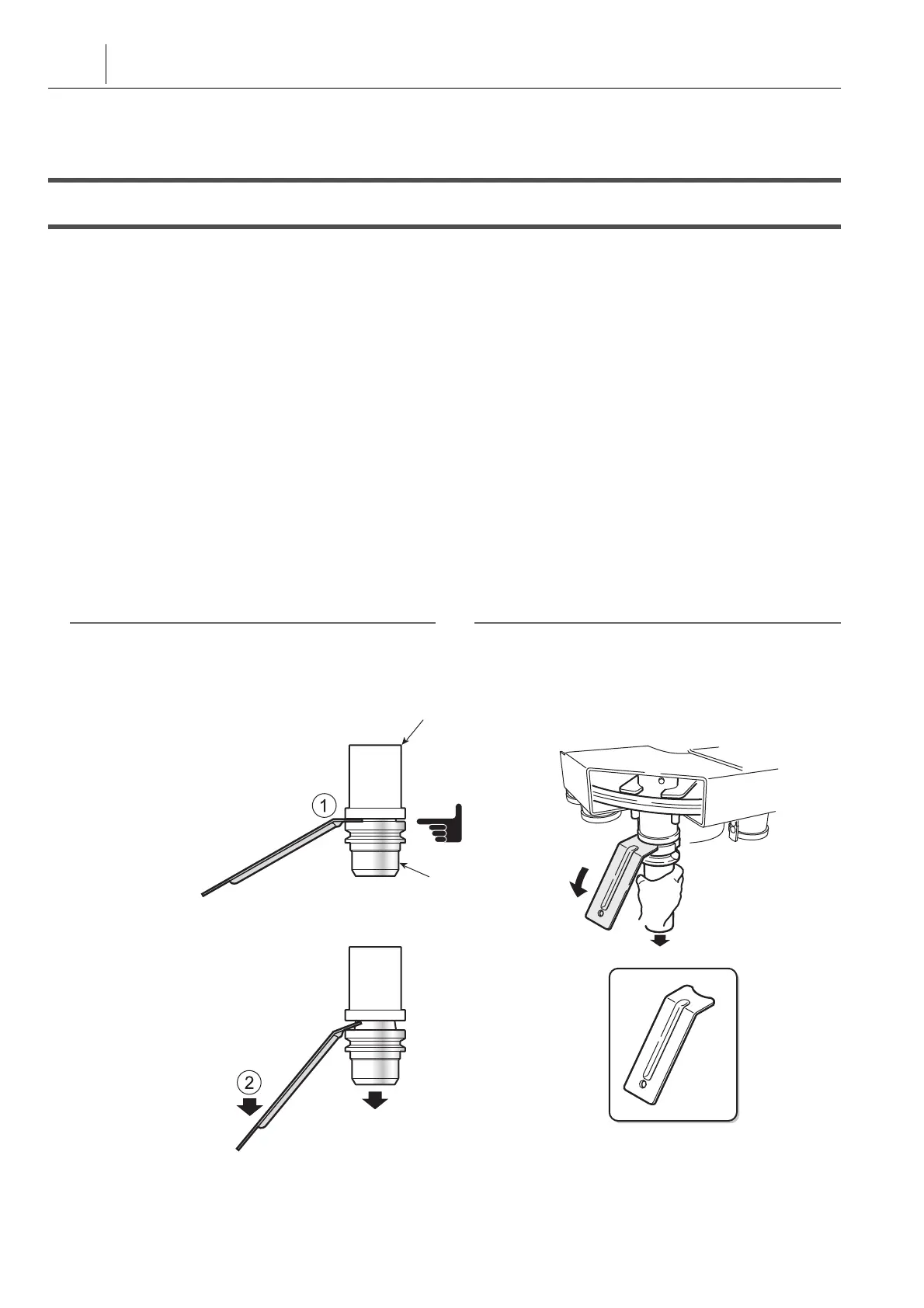 1

2