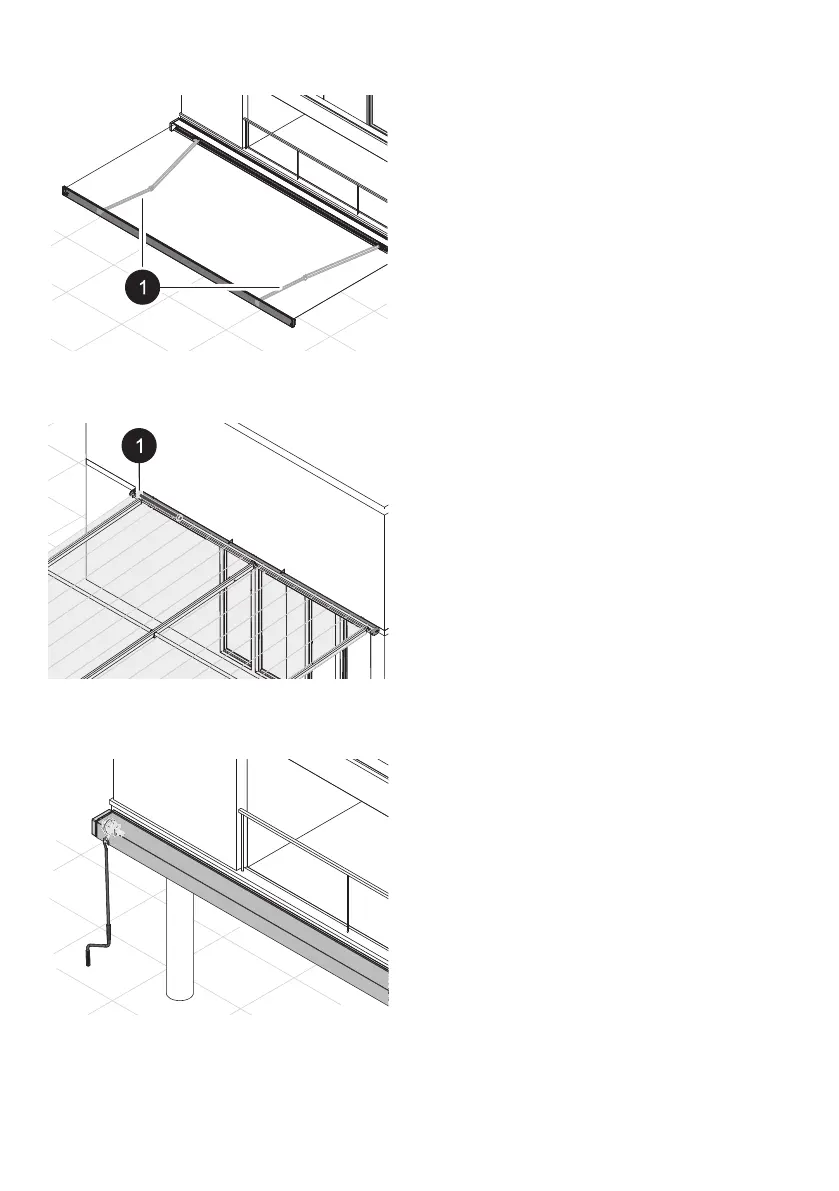 1

1