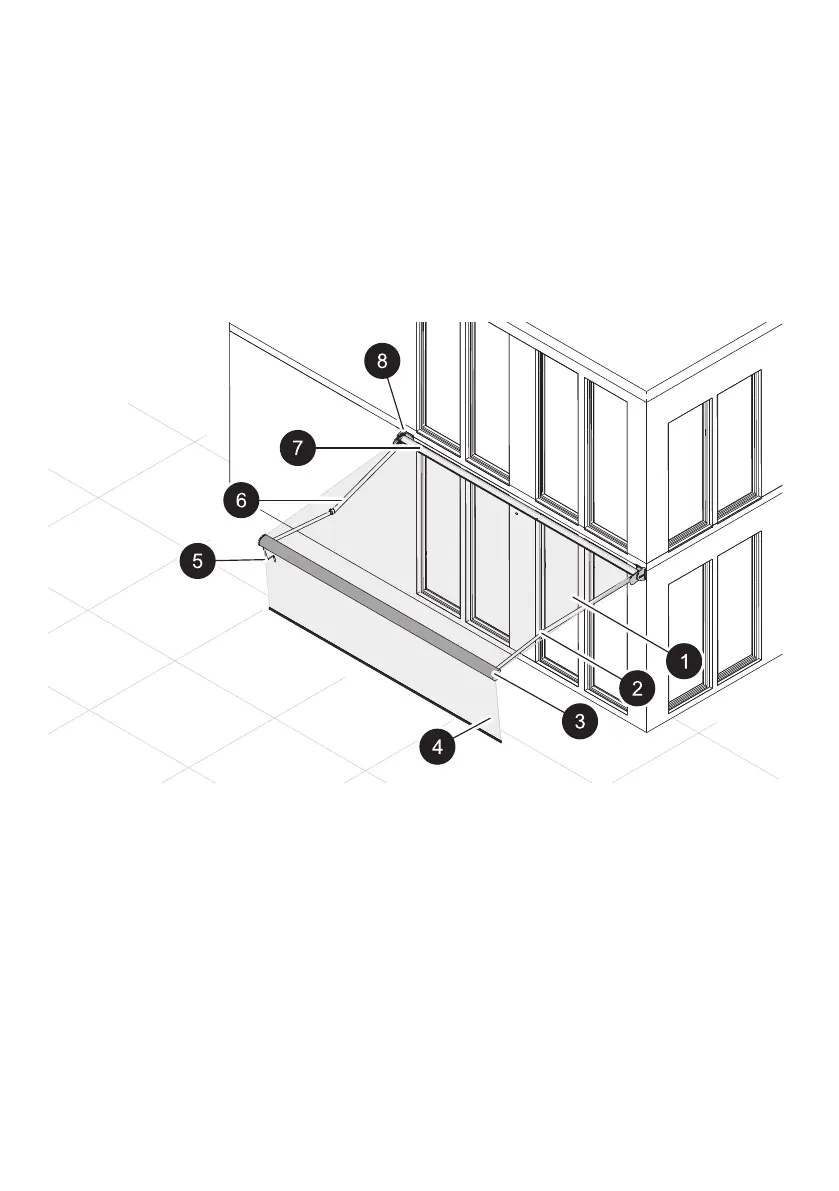 8
7
6
5
1
2
3
4