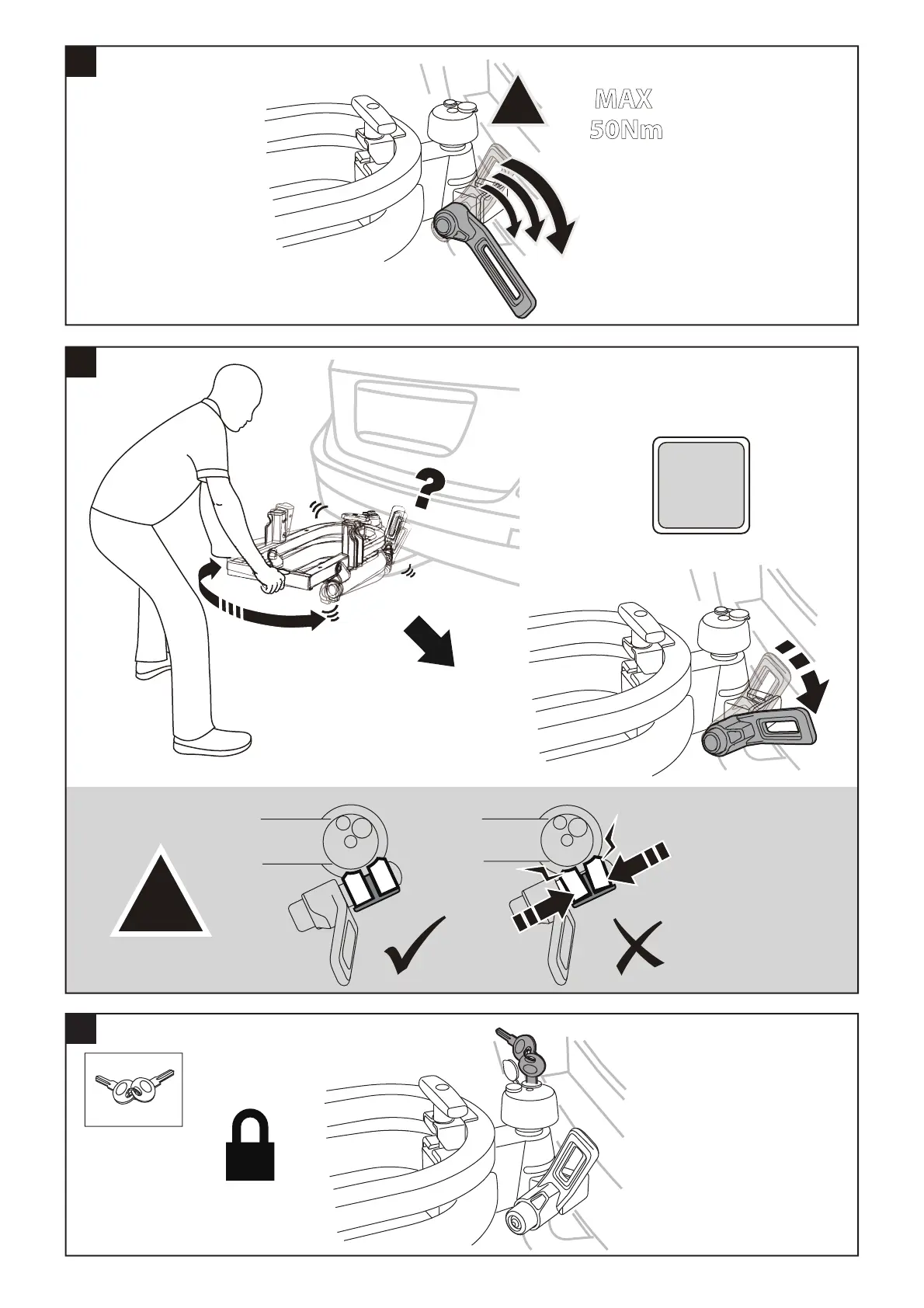 MAX
50Nm

?