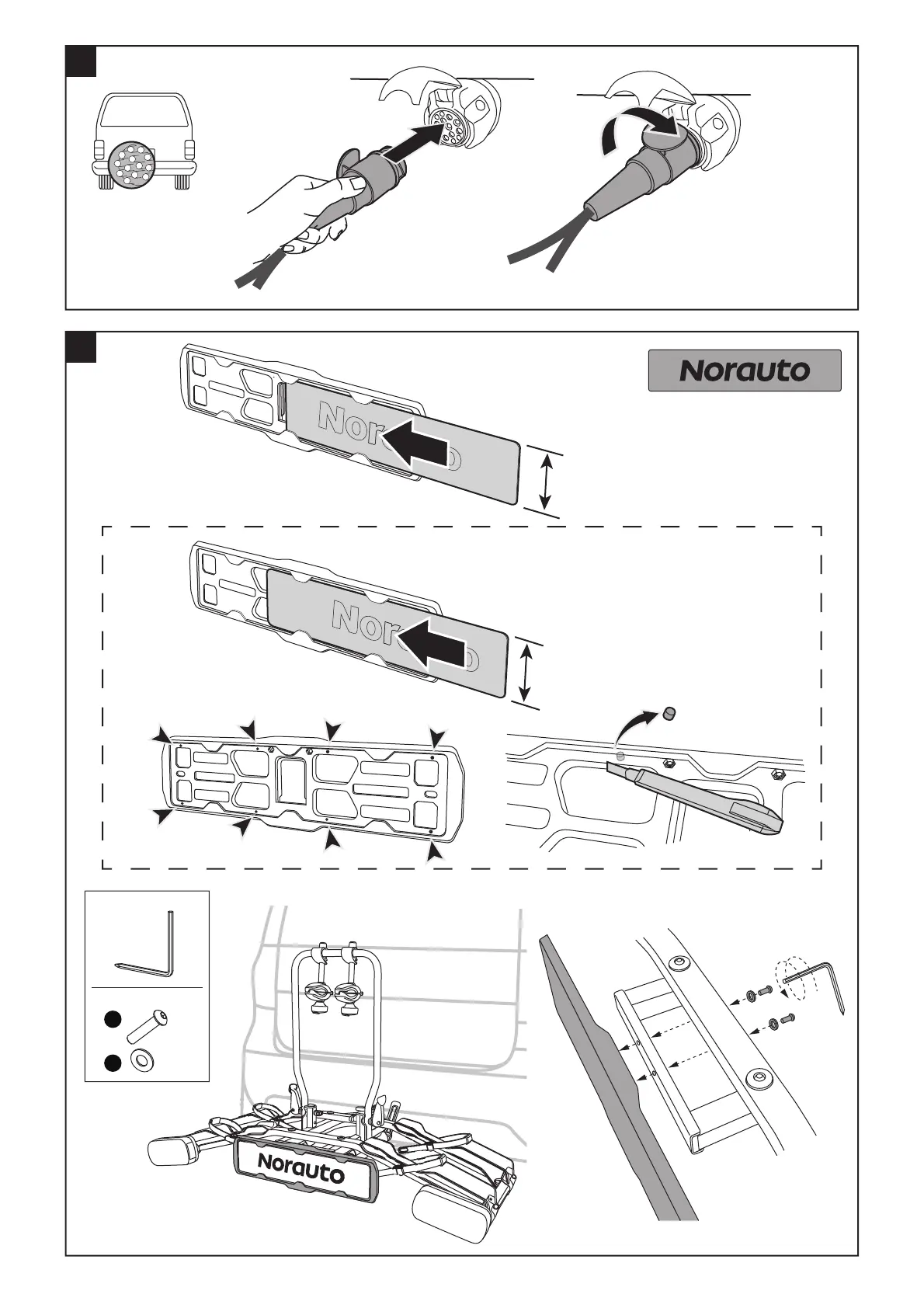 Norauto

Nor

Nor

Norauto