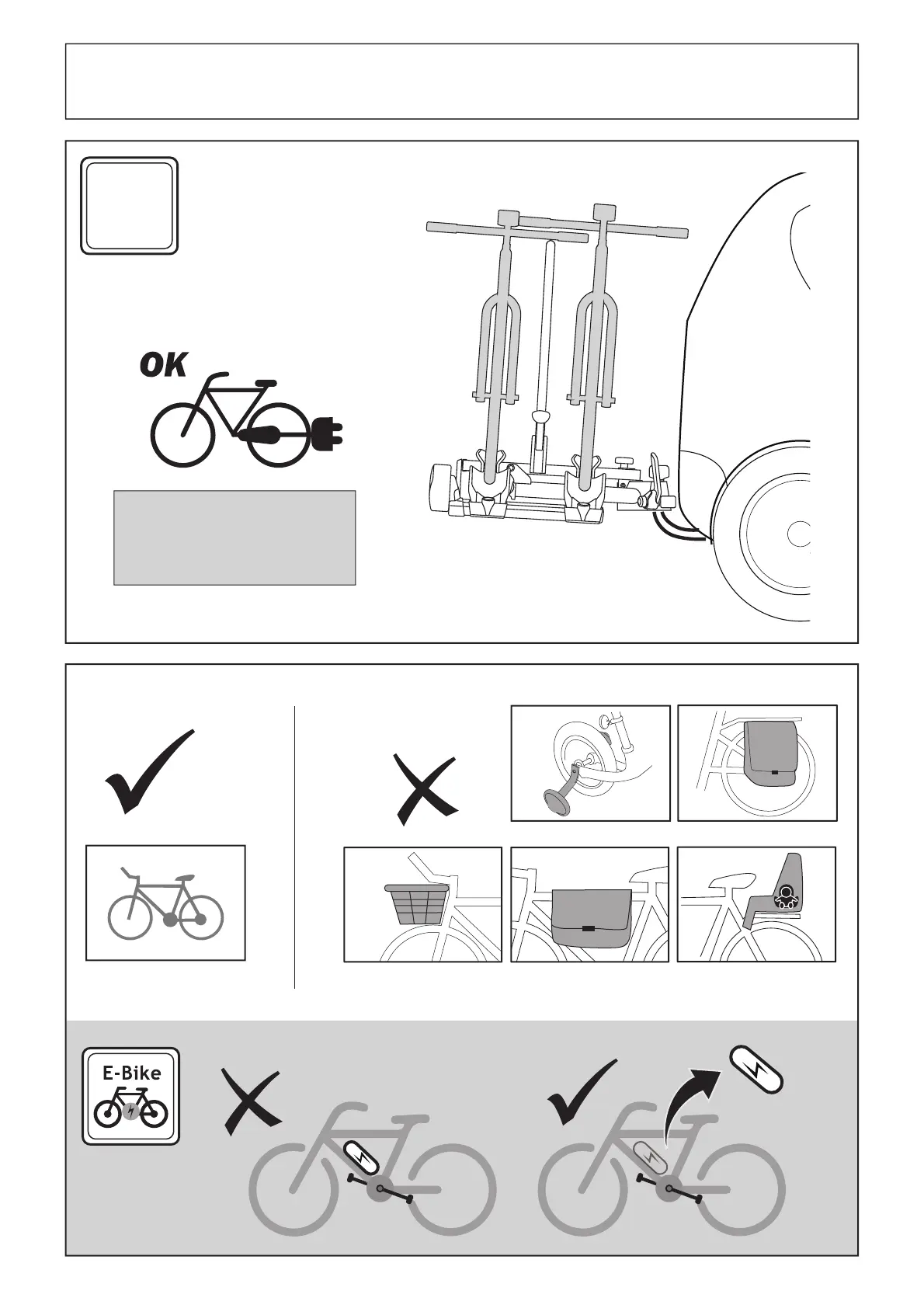 OK

E-Bike