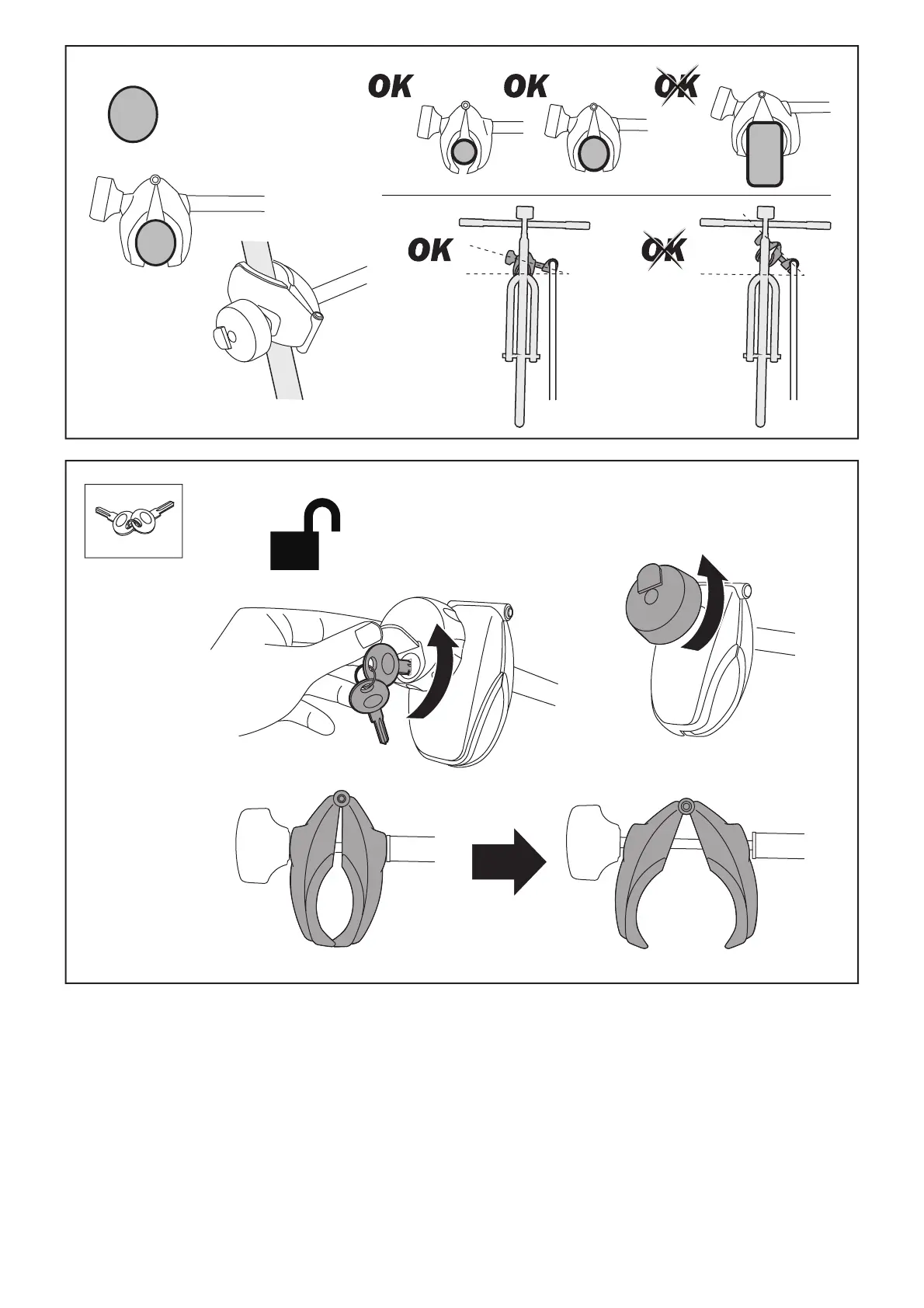 OK OK OK

OK OK