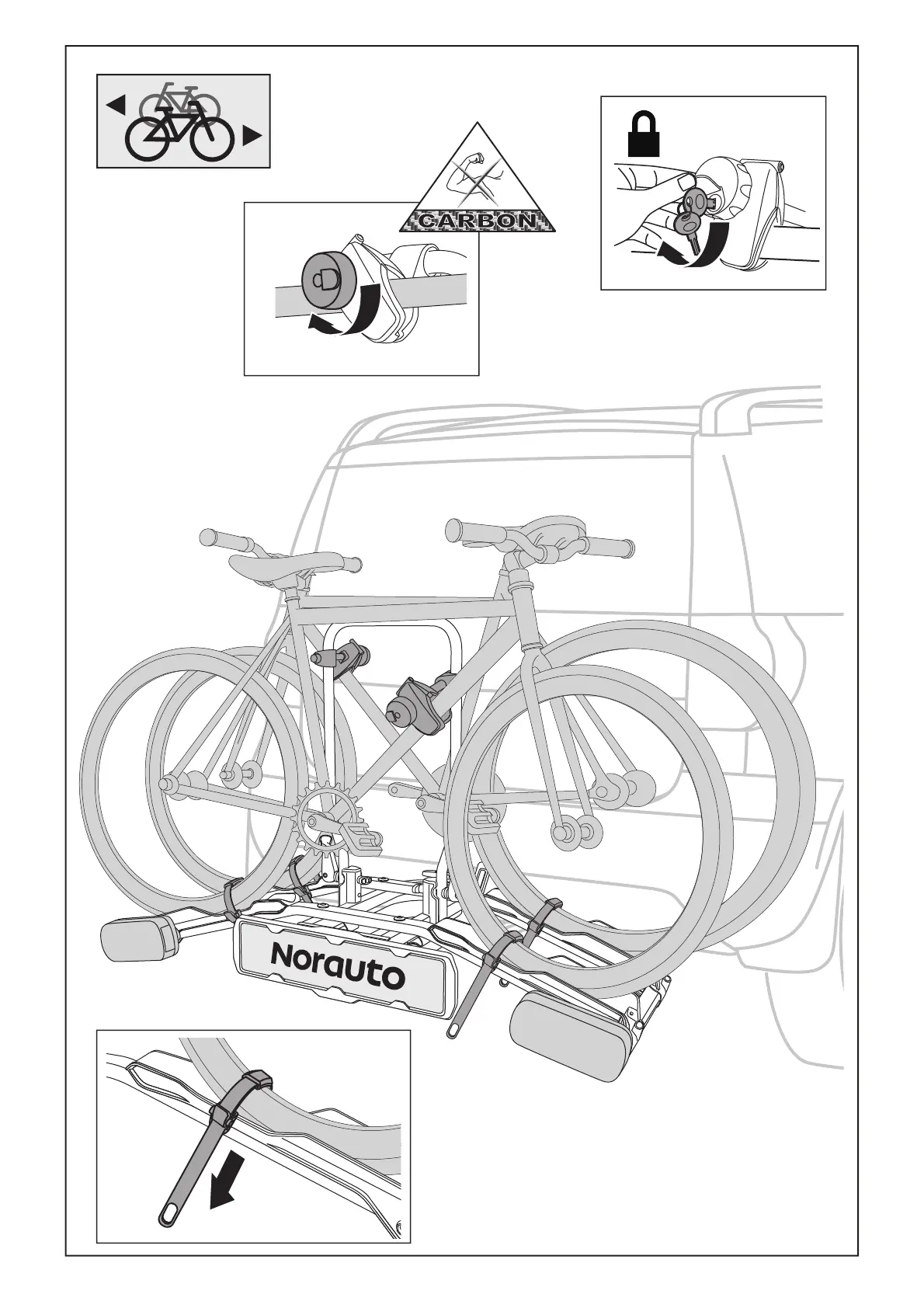 CARBON

Norauto