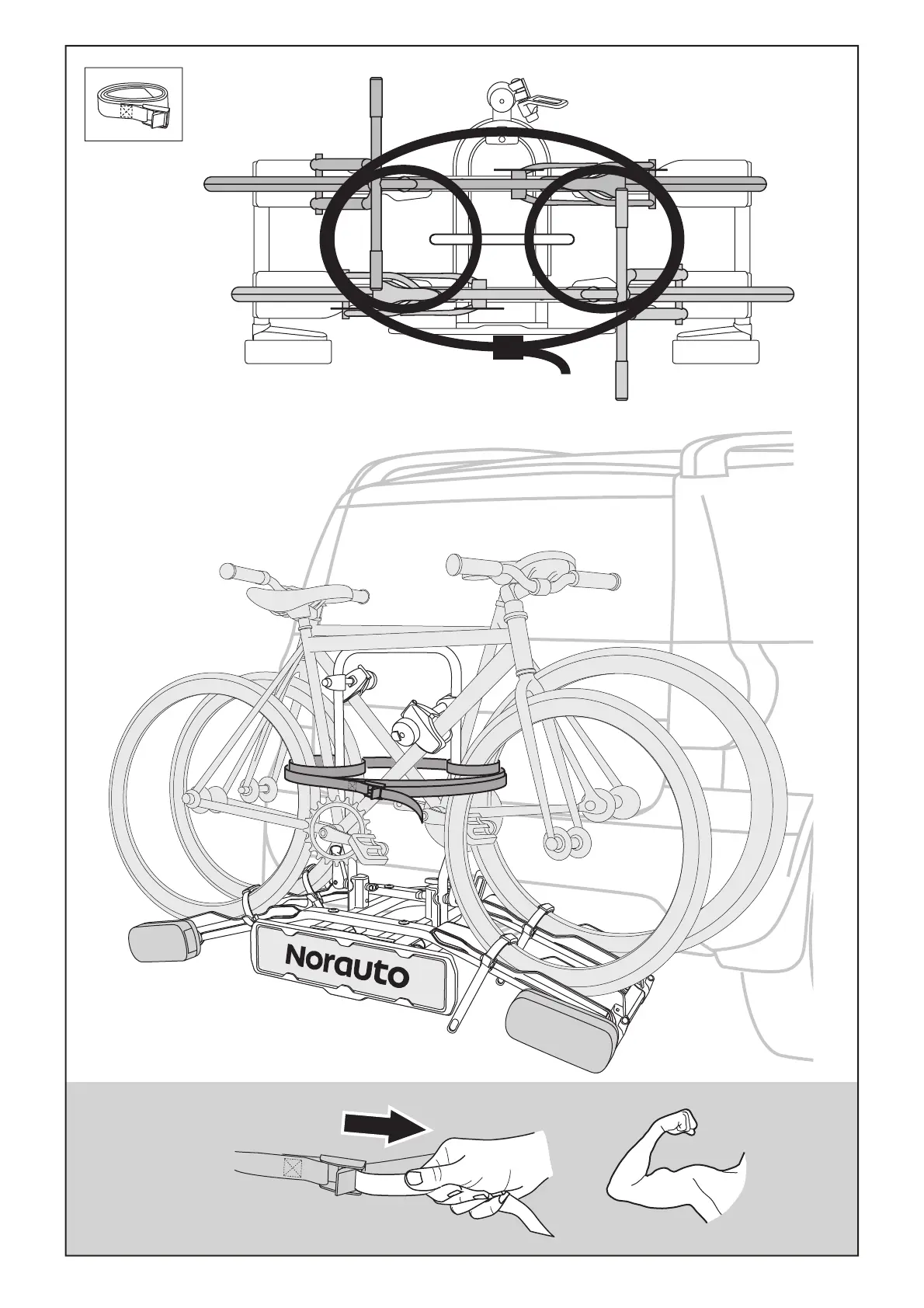 Norauto