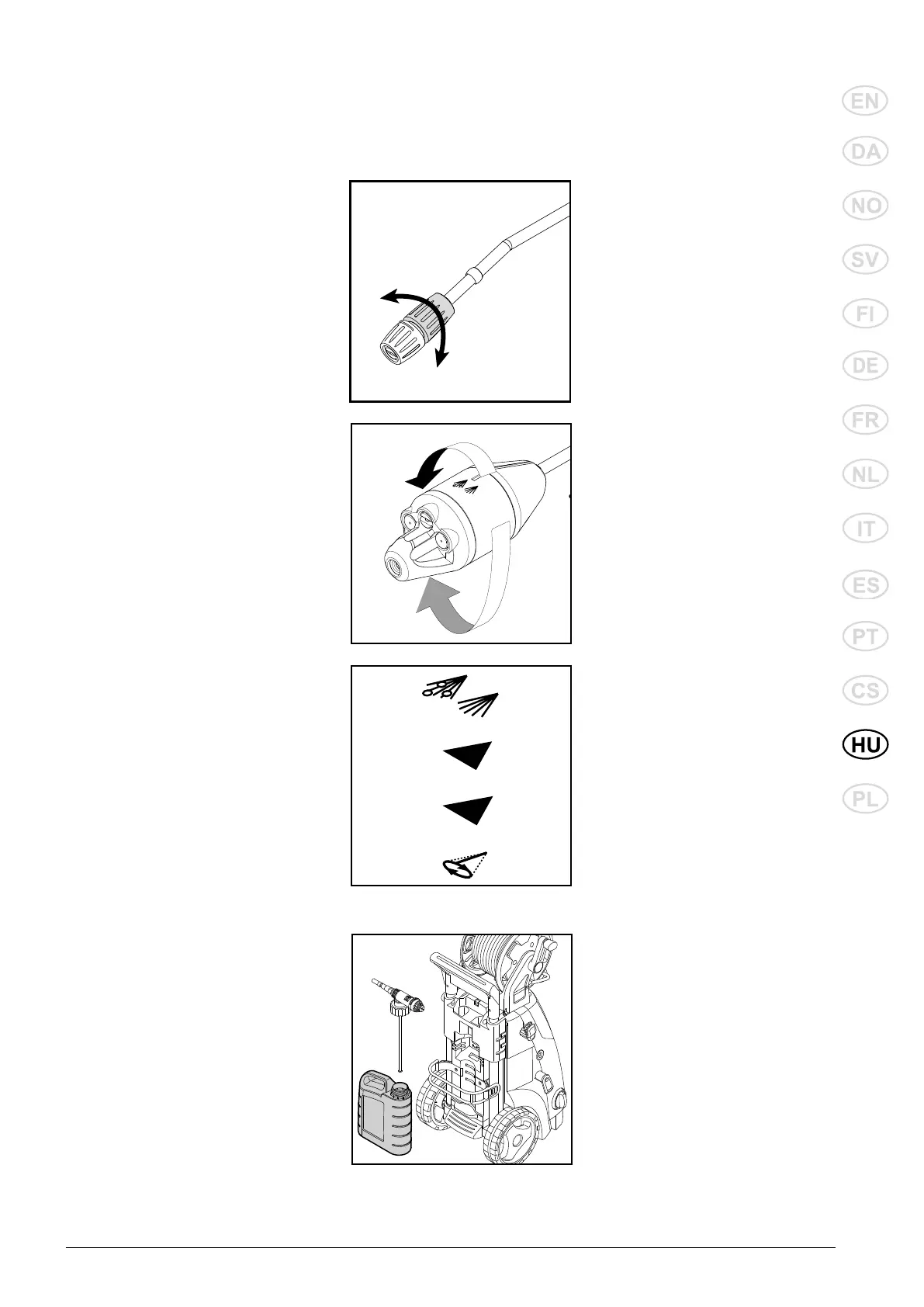 EN
DA
NO
SV
FI
DE
FR
NL
IT
ES
PT
CS
HU
PL