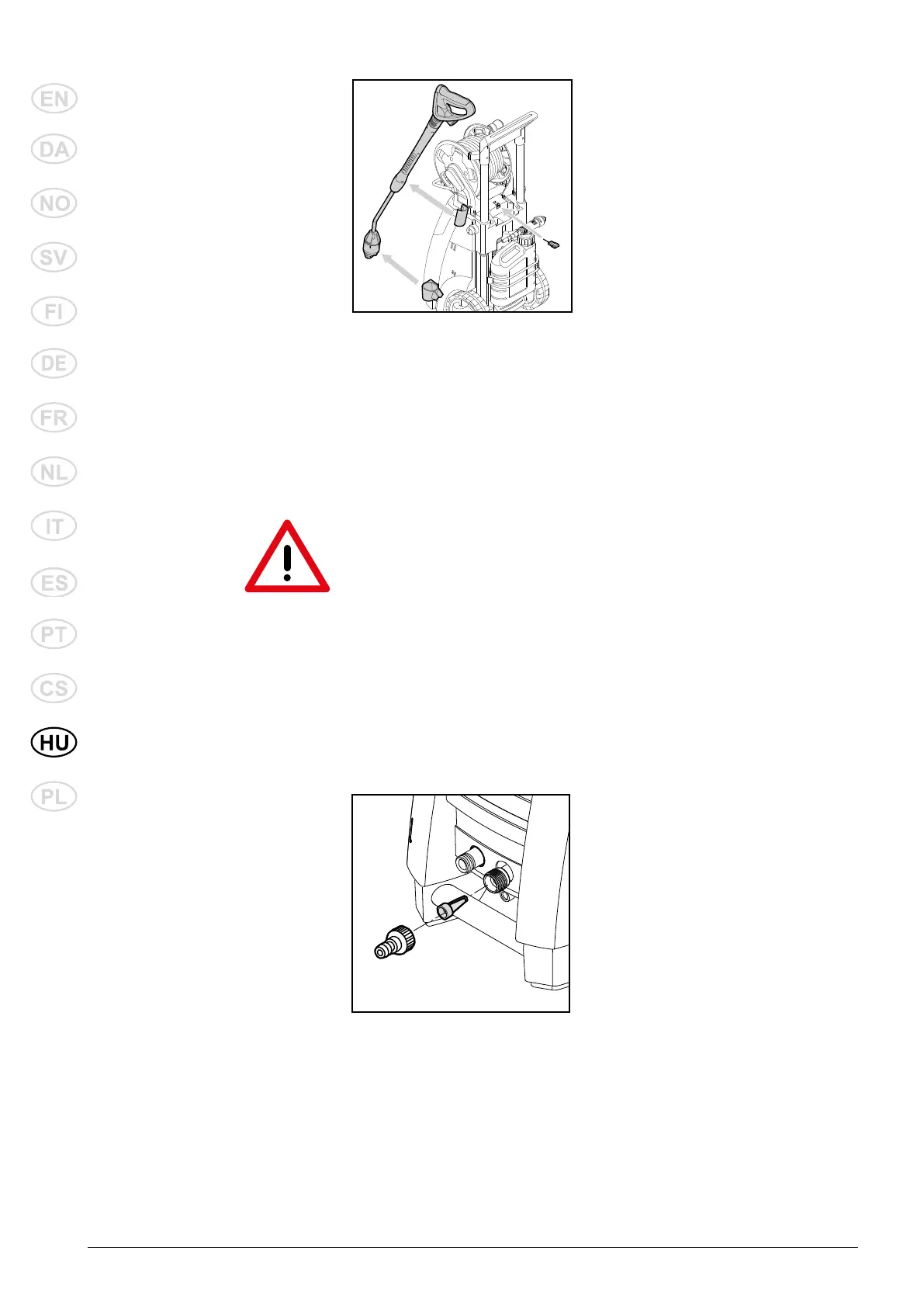 EN

DA

NO

SV

FI

DE

FR

NL

IT

ES

PT

CS

HU

PL