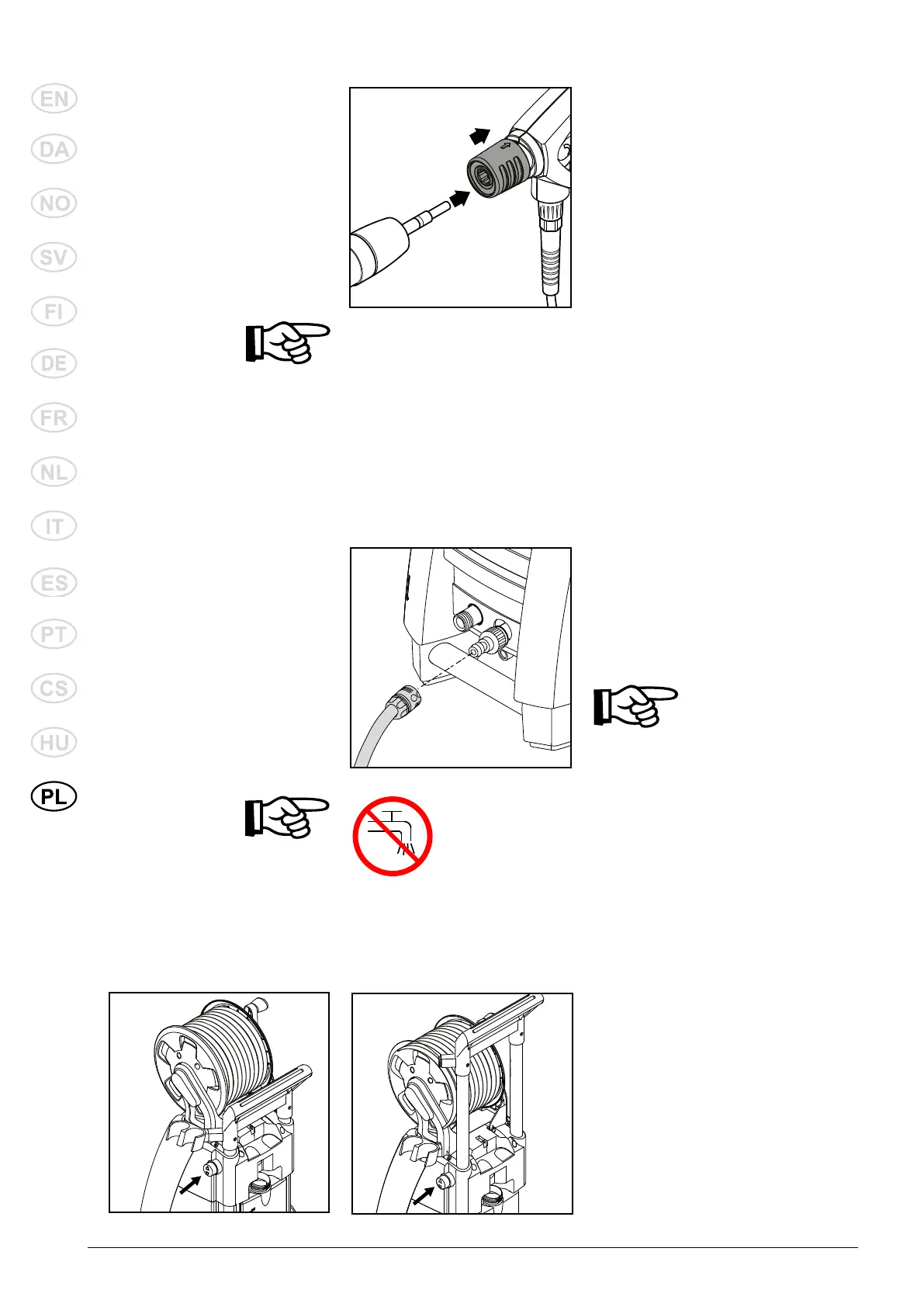 EN
DA
NO
SV
FI
DE
FR
NL
IT
ES
PT
CS
HU
PL