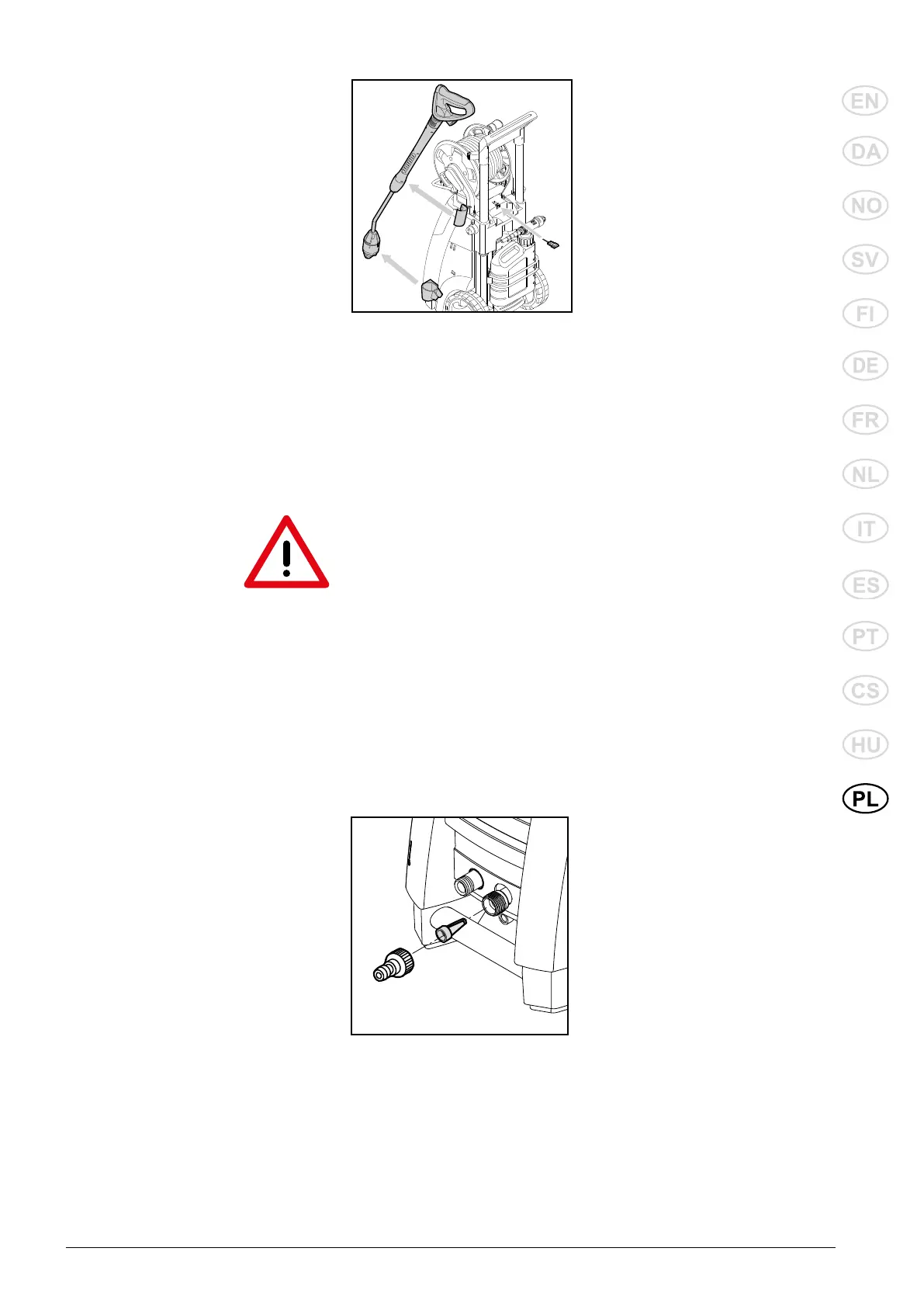 EN
DA
NO
SV
FI
DE
FR
NL
IT
ES
PT
CS
HU
PL