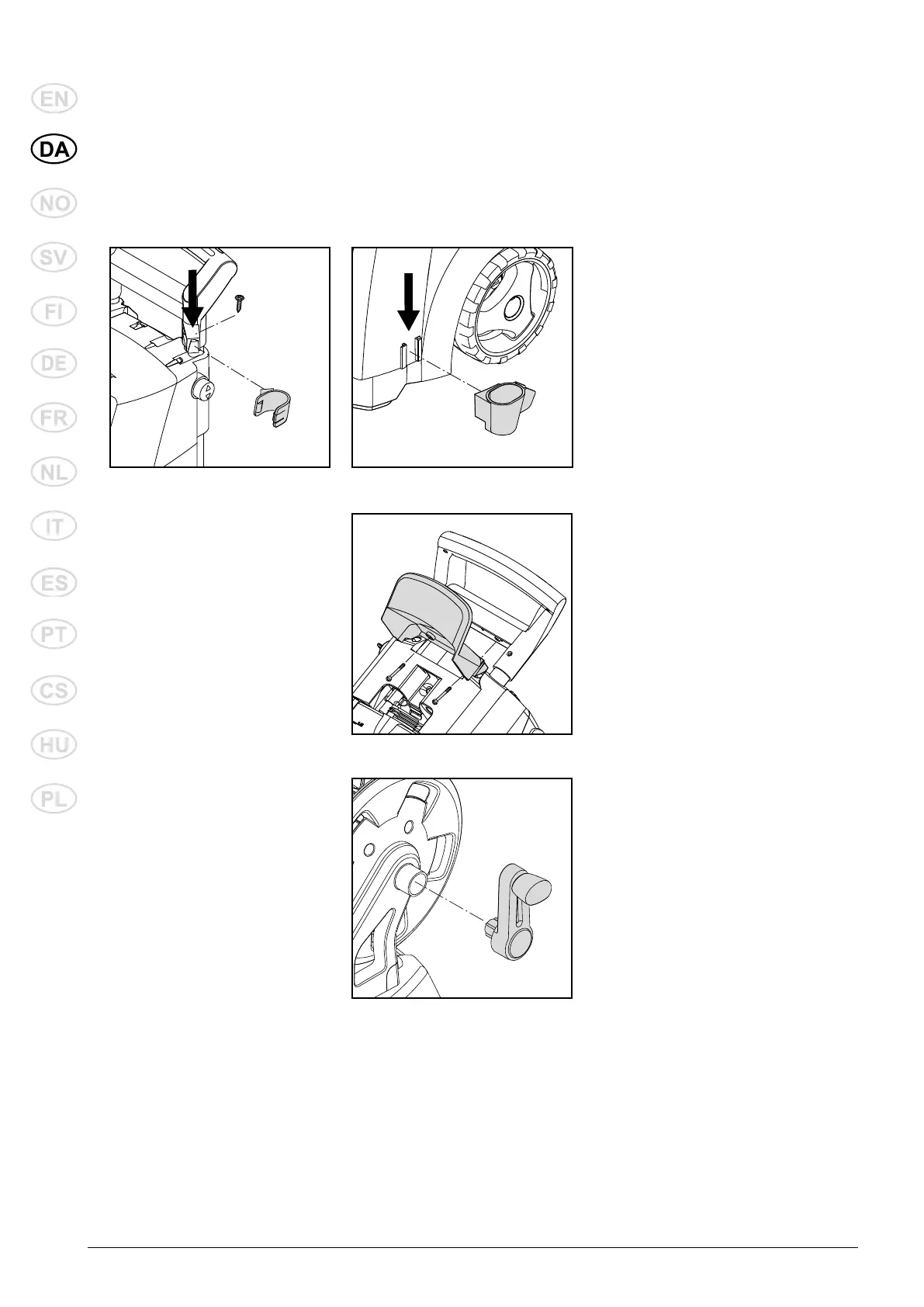 EN
DA
NO
SV
FI
DE
FR
NL
IT
ES
PT
CS
HU
PL