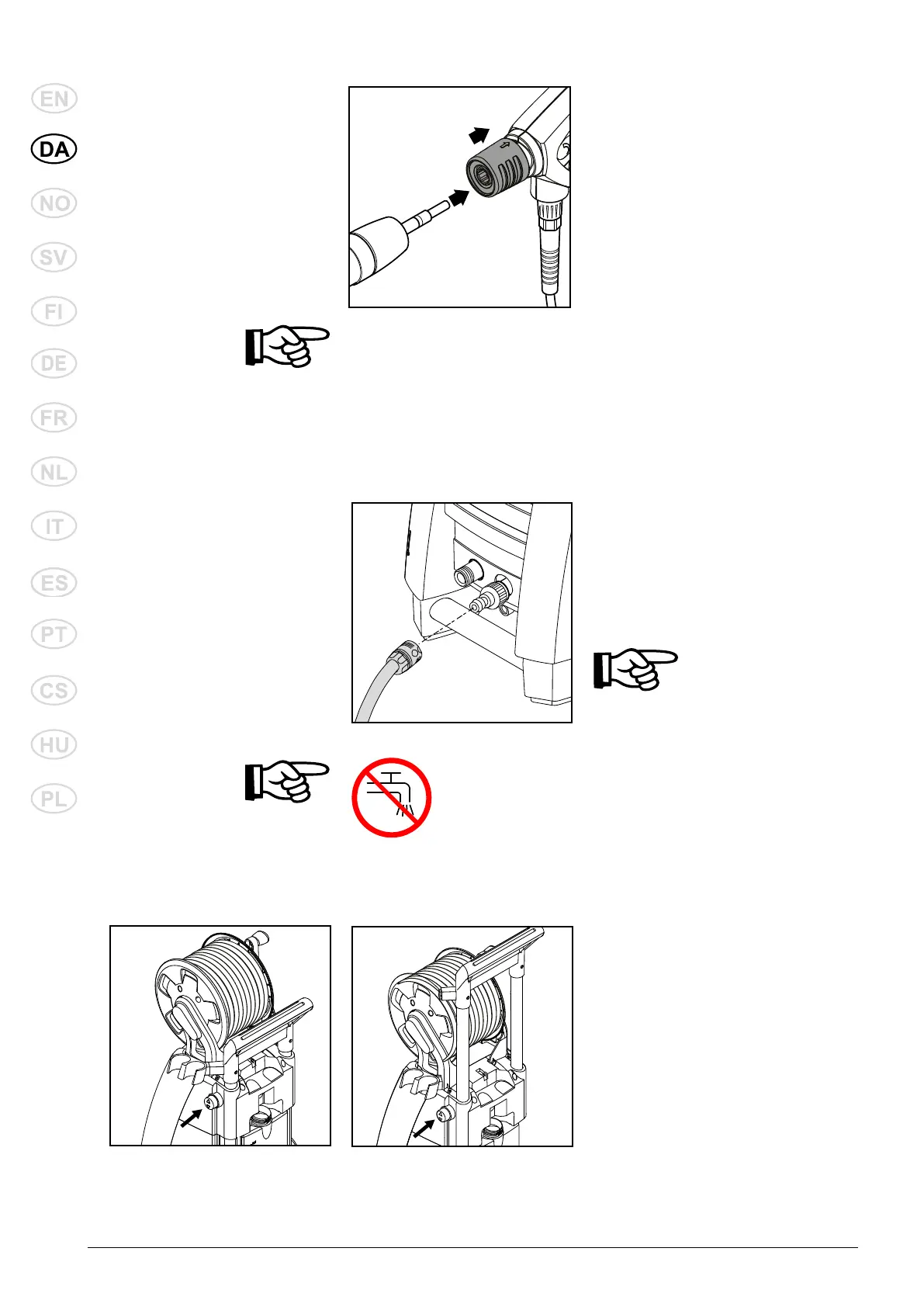 EN
DA
NO
SV
FI
DE
FR
NL
IT
ES
PT
CS
HU
PL