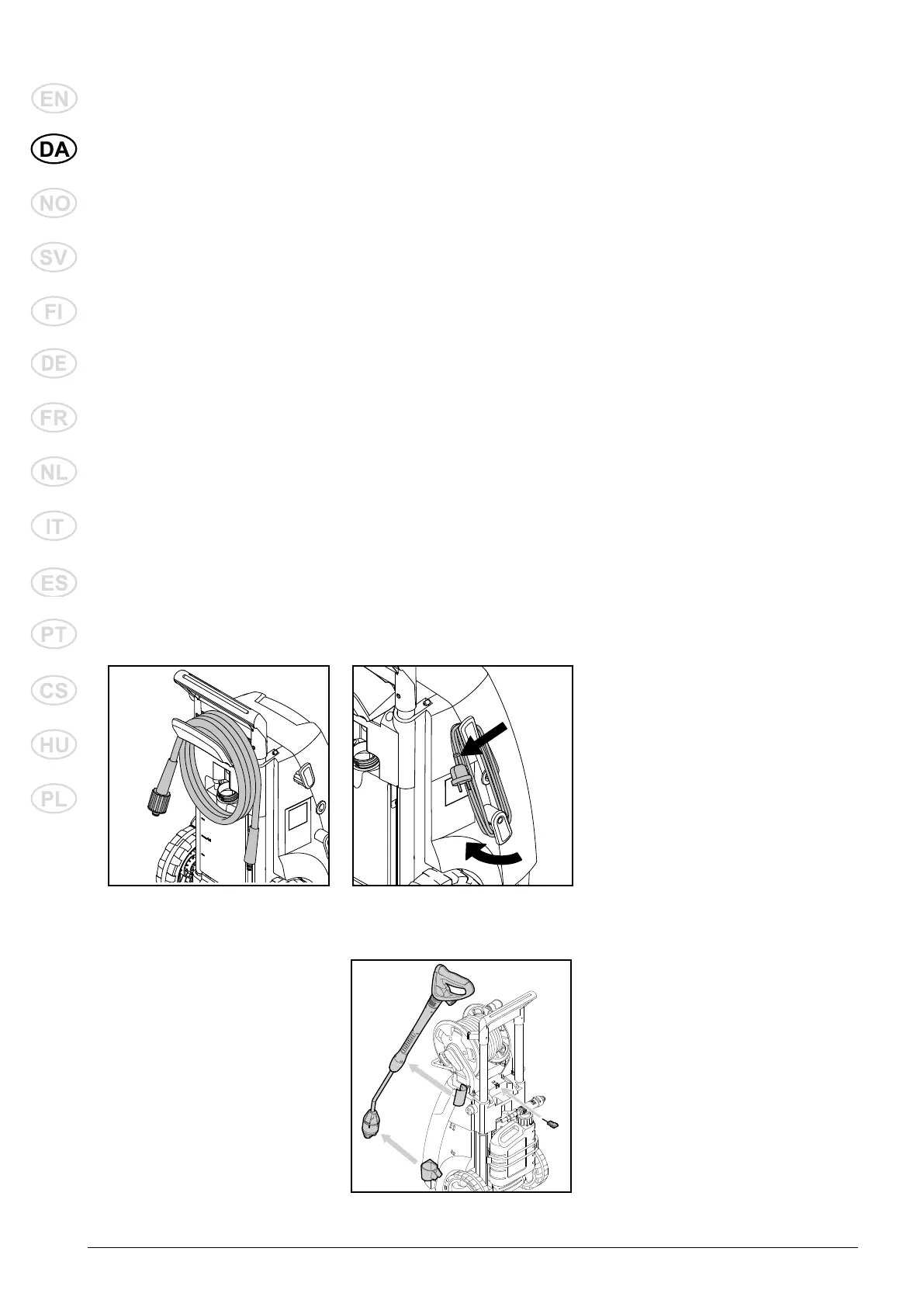 EN

DA

NO

SV

FI

DE

FR

NL

IT

ES

PT

CS

HU

PL