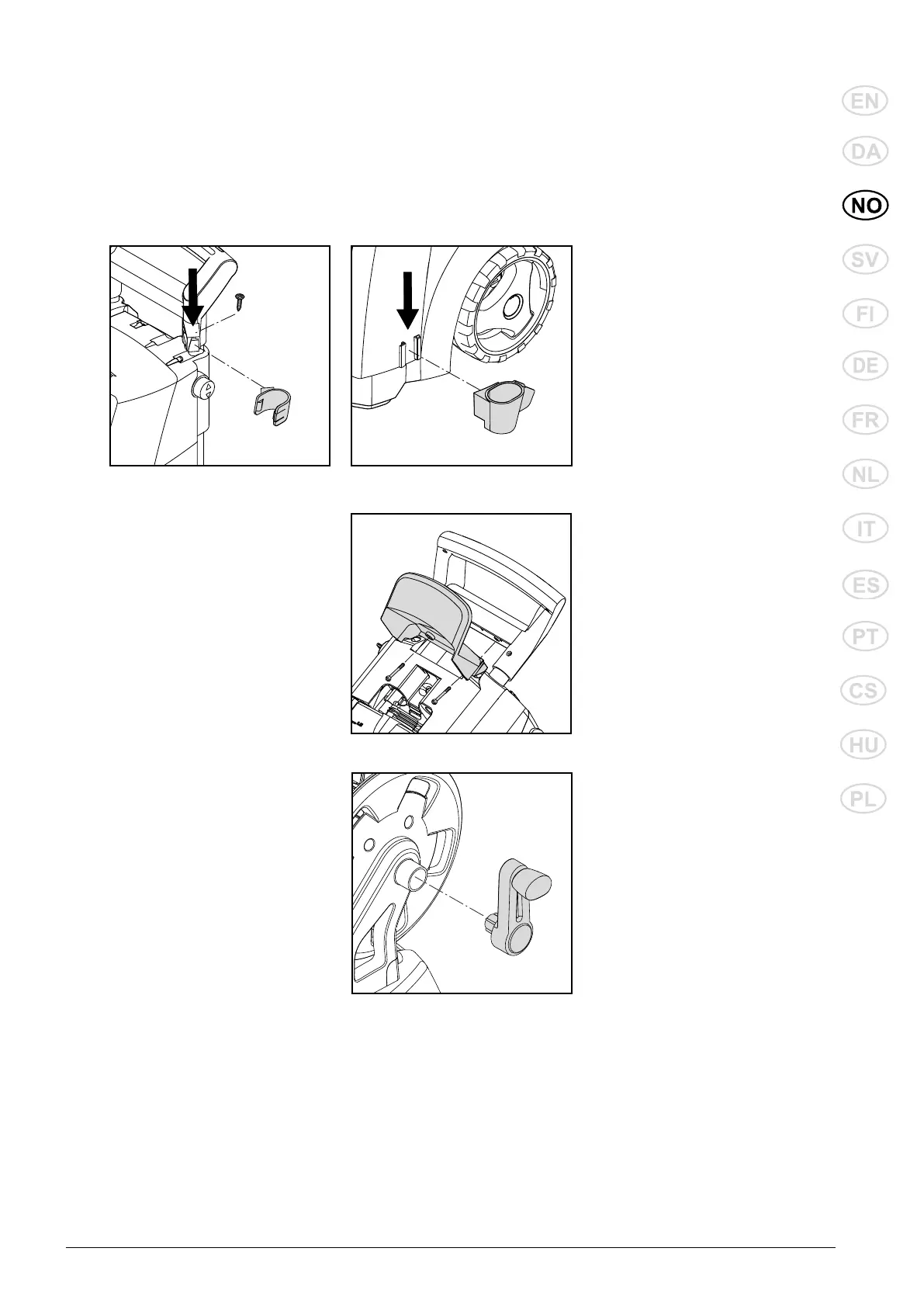 EN
DA
NO
SV
FI
DE
FR
NL
IT
ES
PT
CS
HU
PL