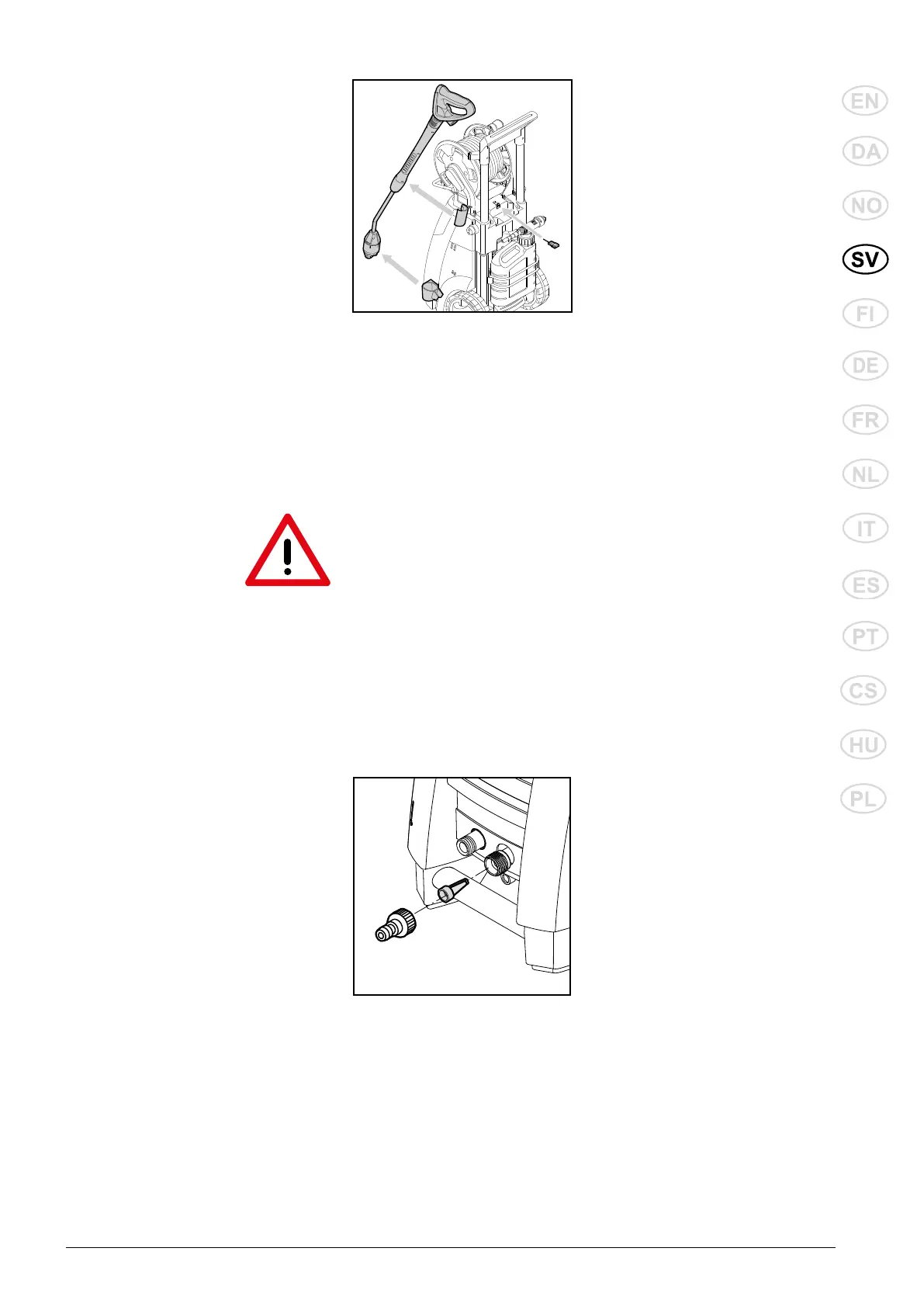 EN
DA
NO
SV
FI
DE
FR
NL
IT
ES
PT
CS
HU
PL