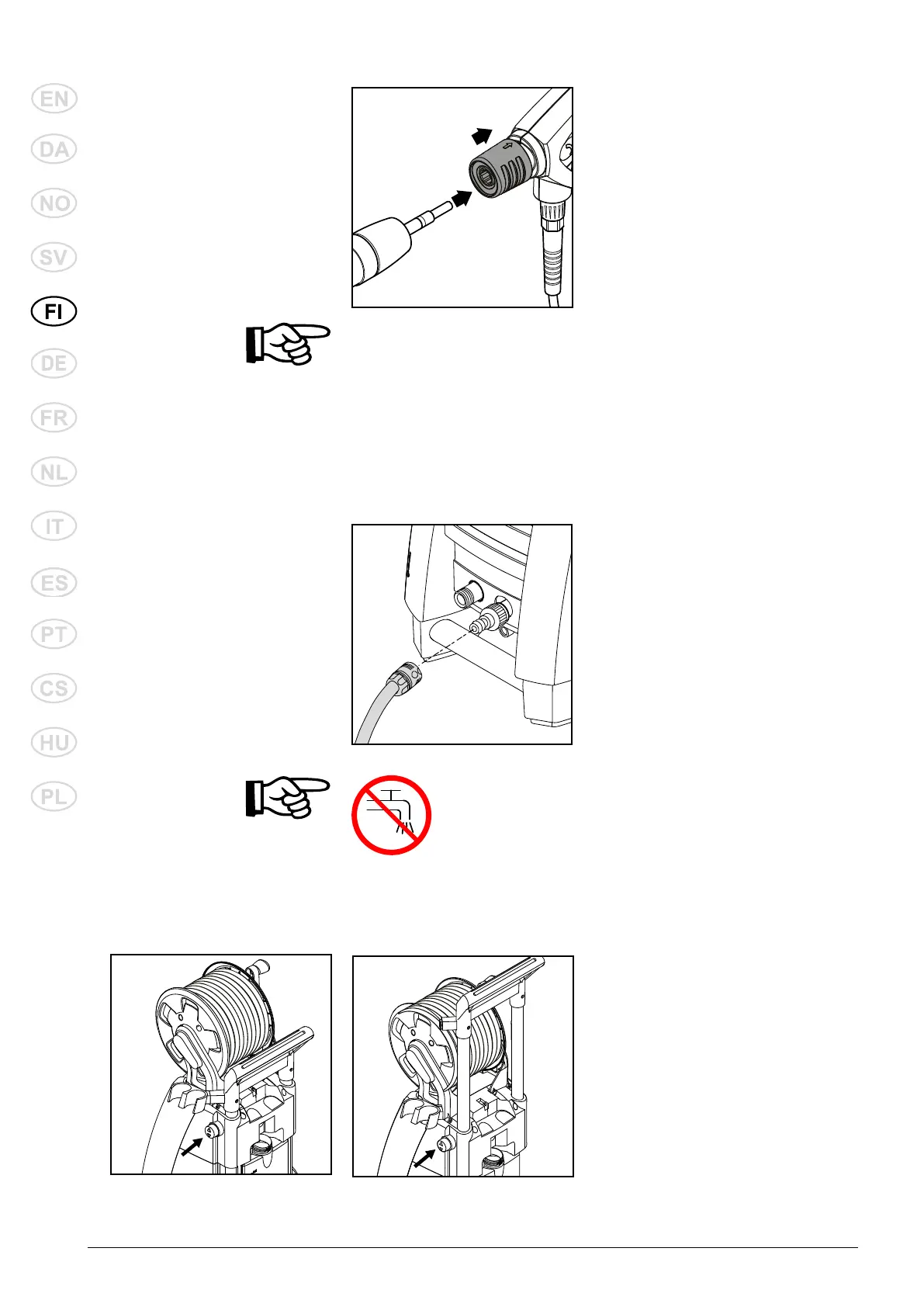 EN
DA
NO
SV
FI
DE
FR
NL
IT
ES
PT
CS
HU
PL