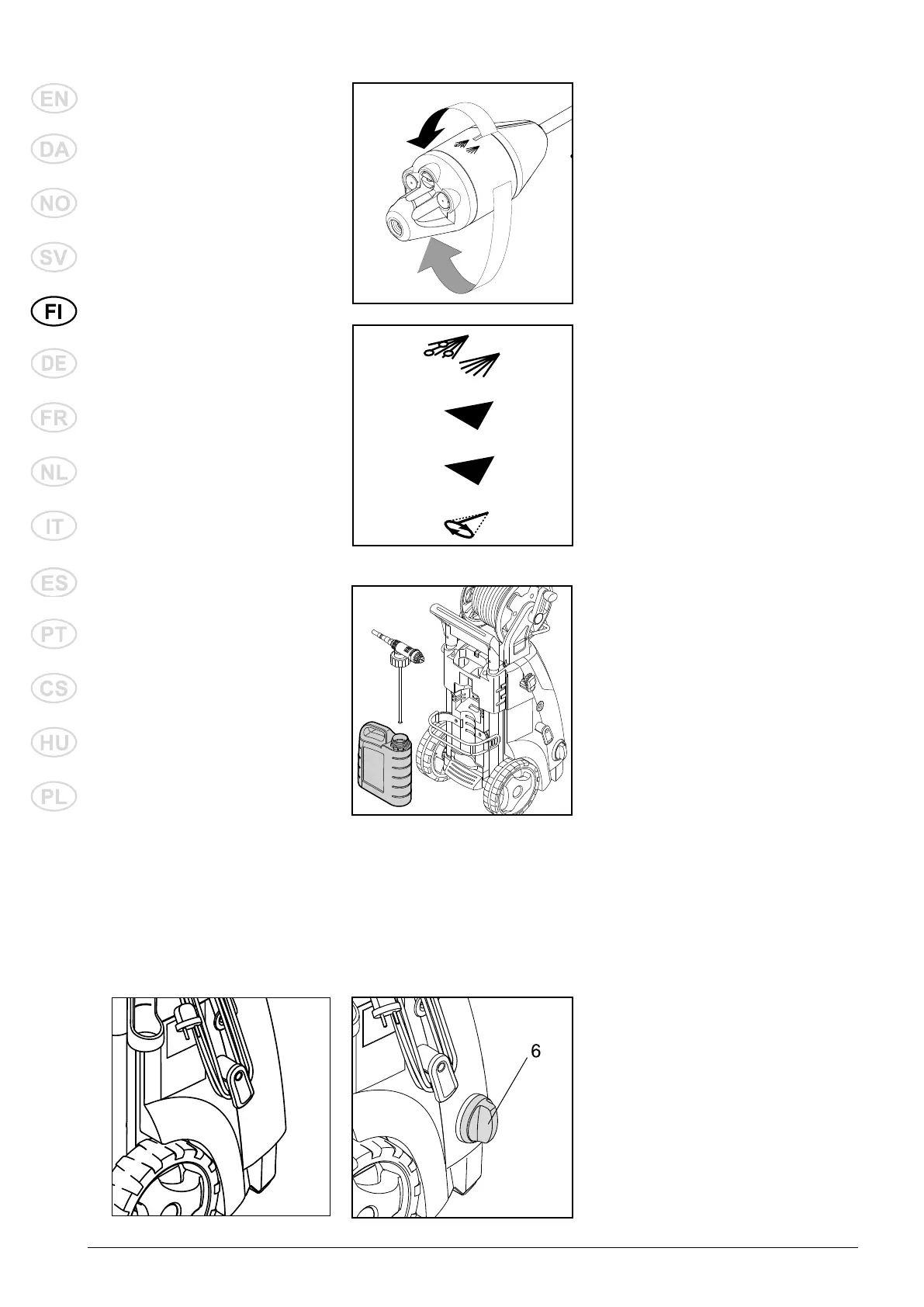 EN
DA
NO
SV
FI
DE
FR
NL
IT
ES
PT
CS
HU
PL

6