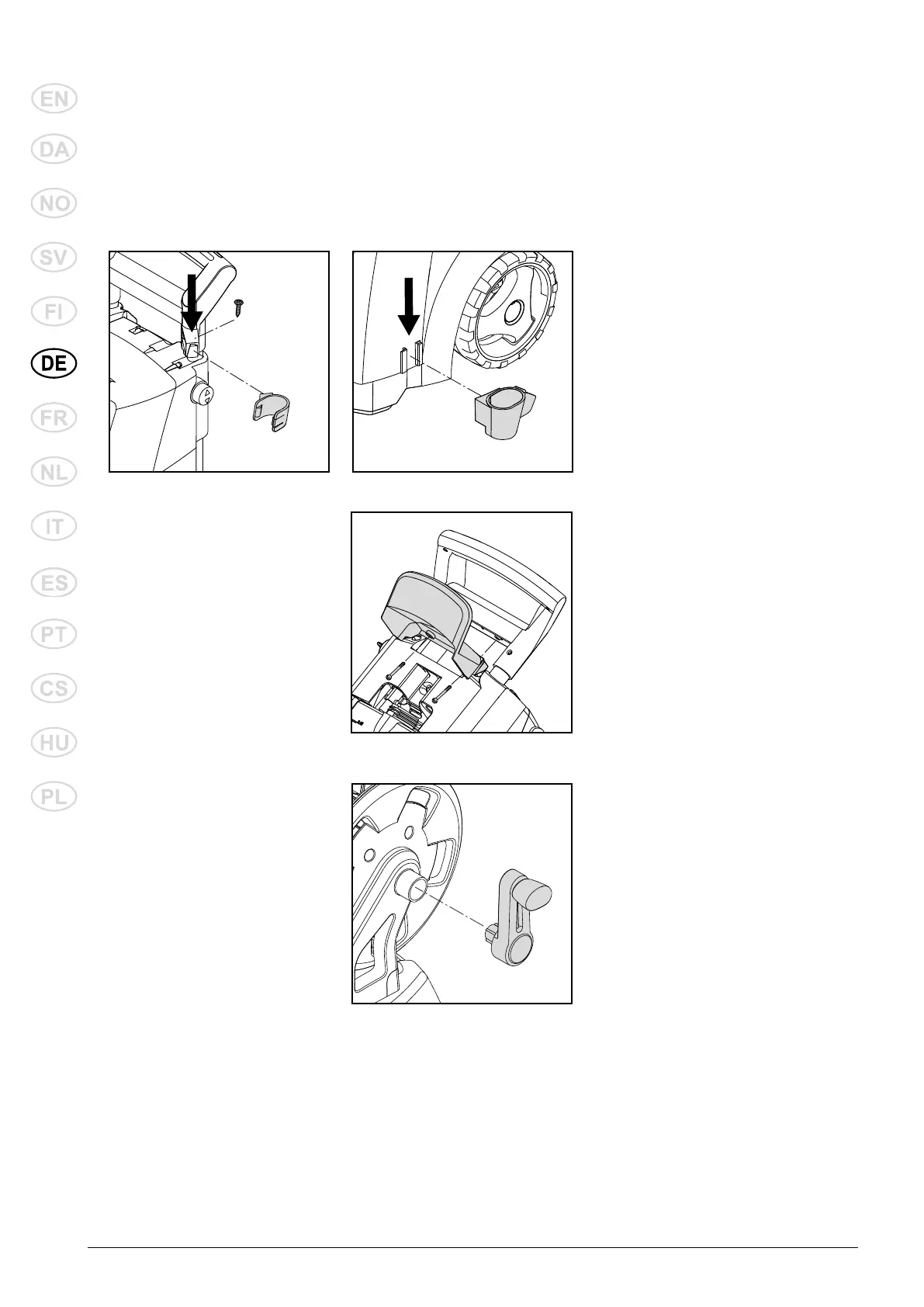 EN
DA
NO
SV
FI
DE
FR
NL
IT
ES
PT
CS
HU
PL