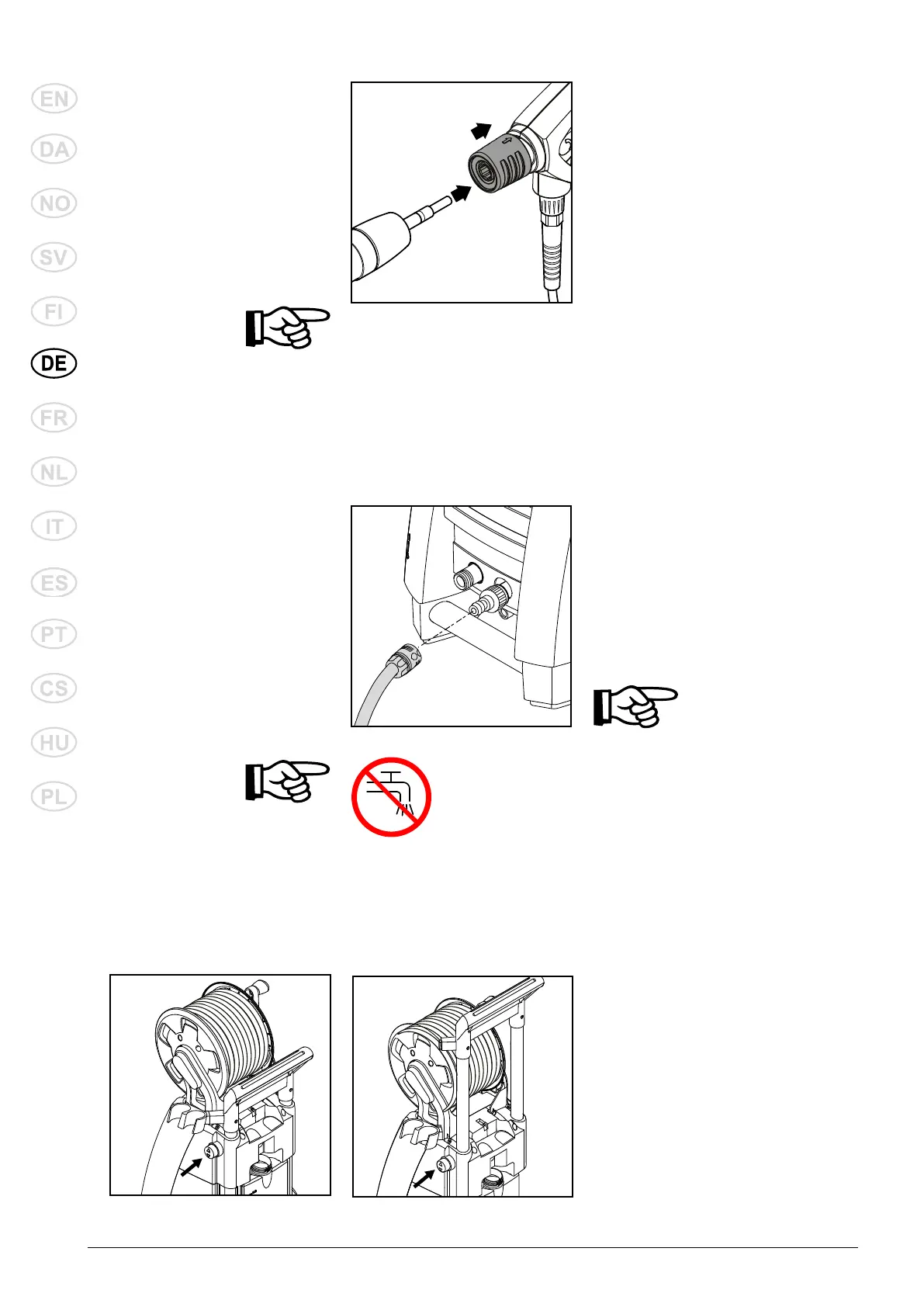 EN
DA
NO
SV
FI
DE
FR
NL
IT
ES
PT
CS
HU
PL