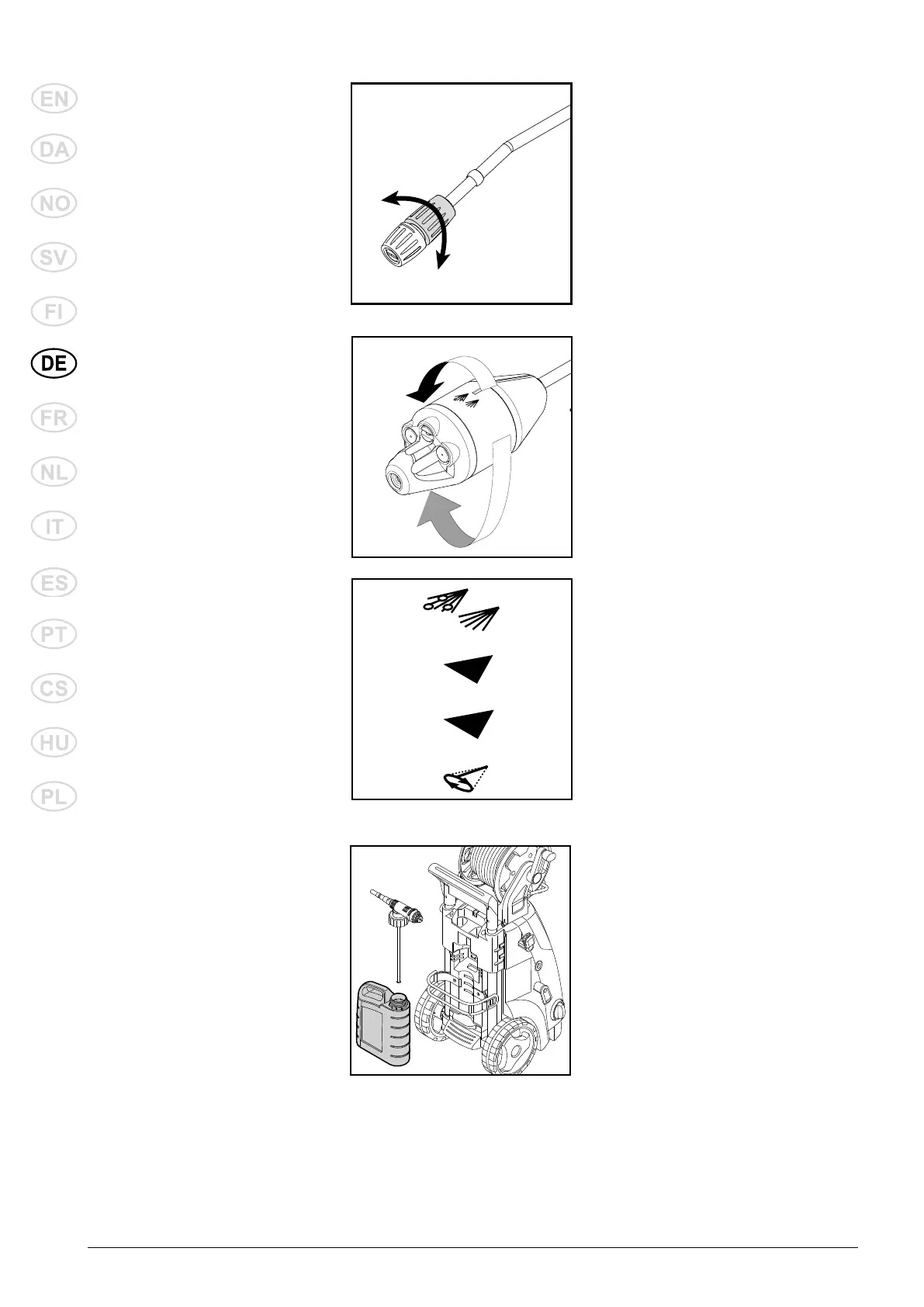 EN
DA
NO
SV
FI
DE
FR
NL
IT
ES
PT
CS
HU
PL