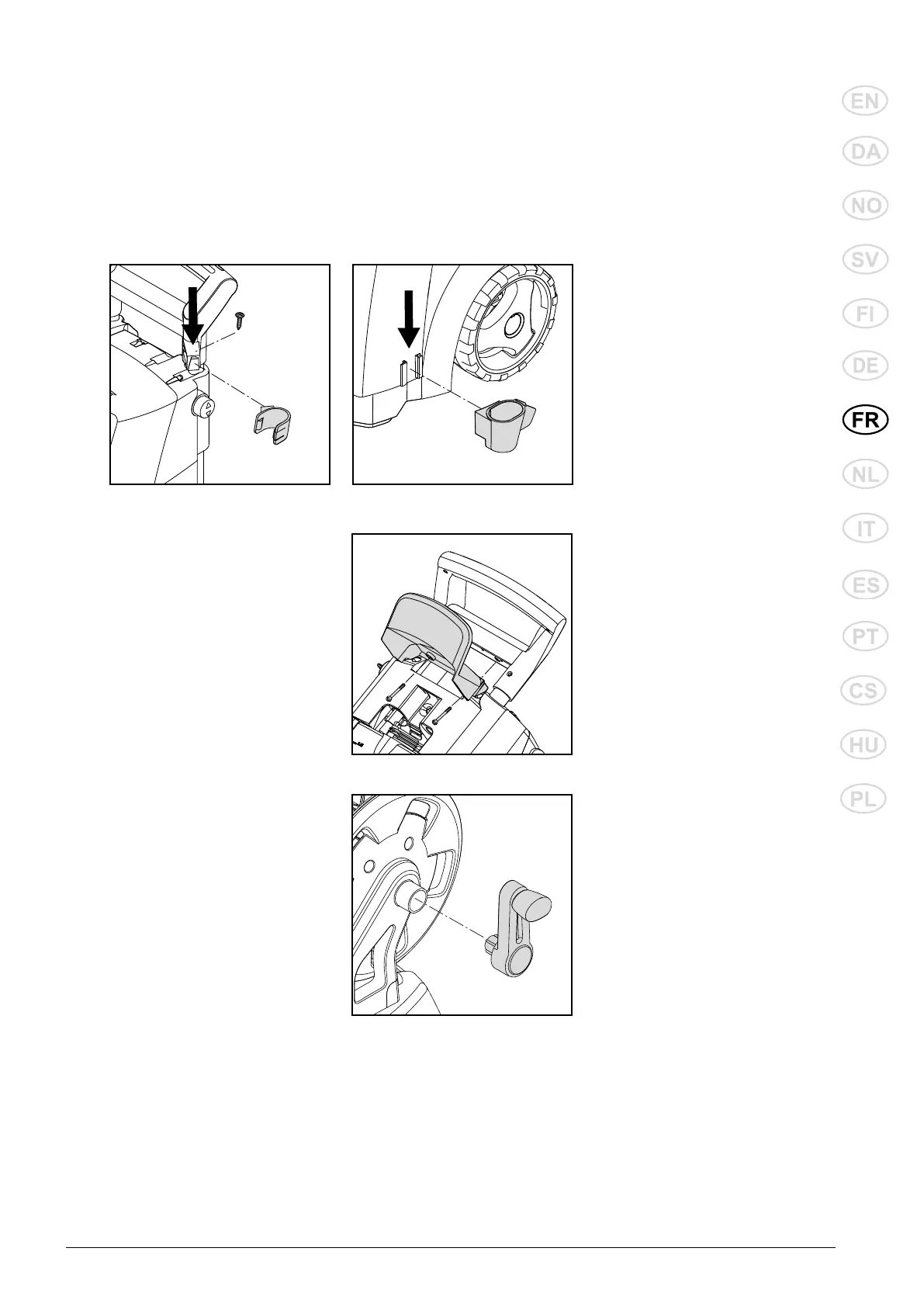 EN
DA
NO
SV
FI
DE
FR
NL
IT
ES
PT
CS
HU
PL