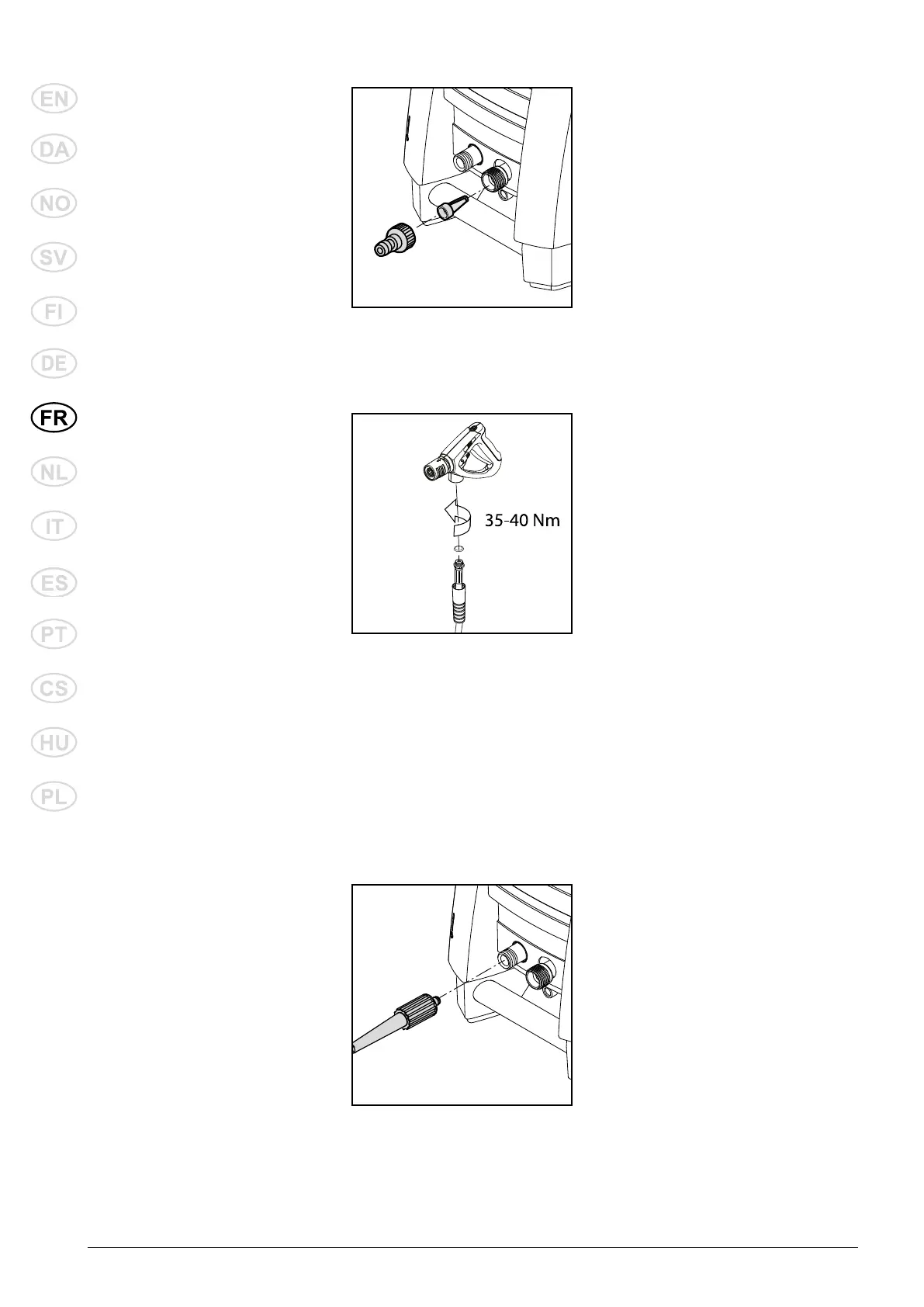 EN
DA
NO
SV
FI
DE
FR
NL
IT
ES
PT
CS
HU
PL

35-40 Nm