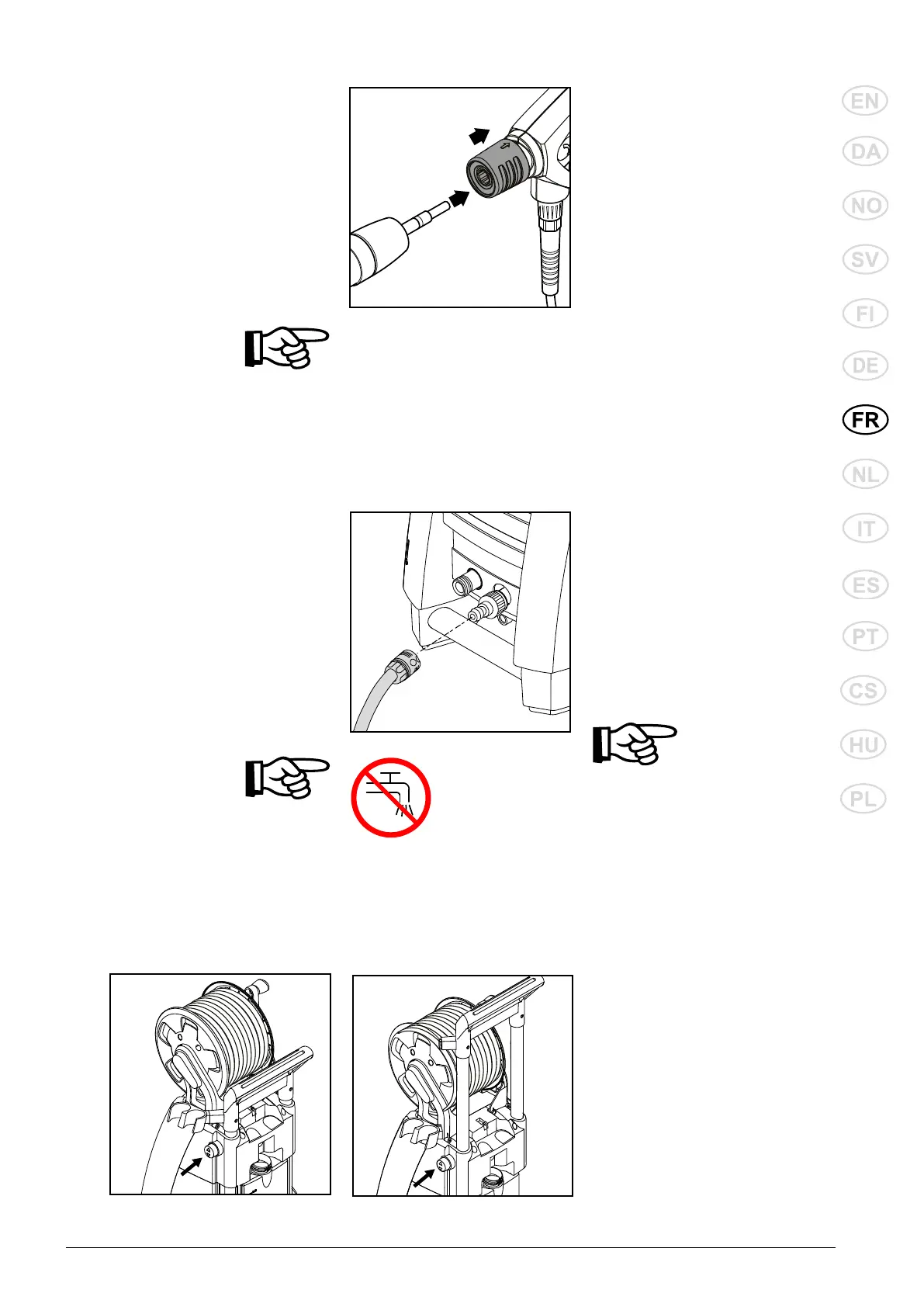 EN
DA
NO
SV
FI
DE
FR
NL
IT
ES
PT
CS
HU
PL