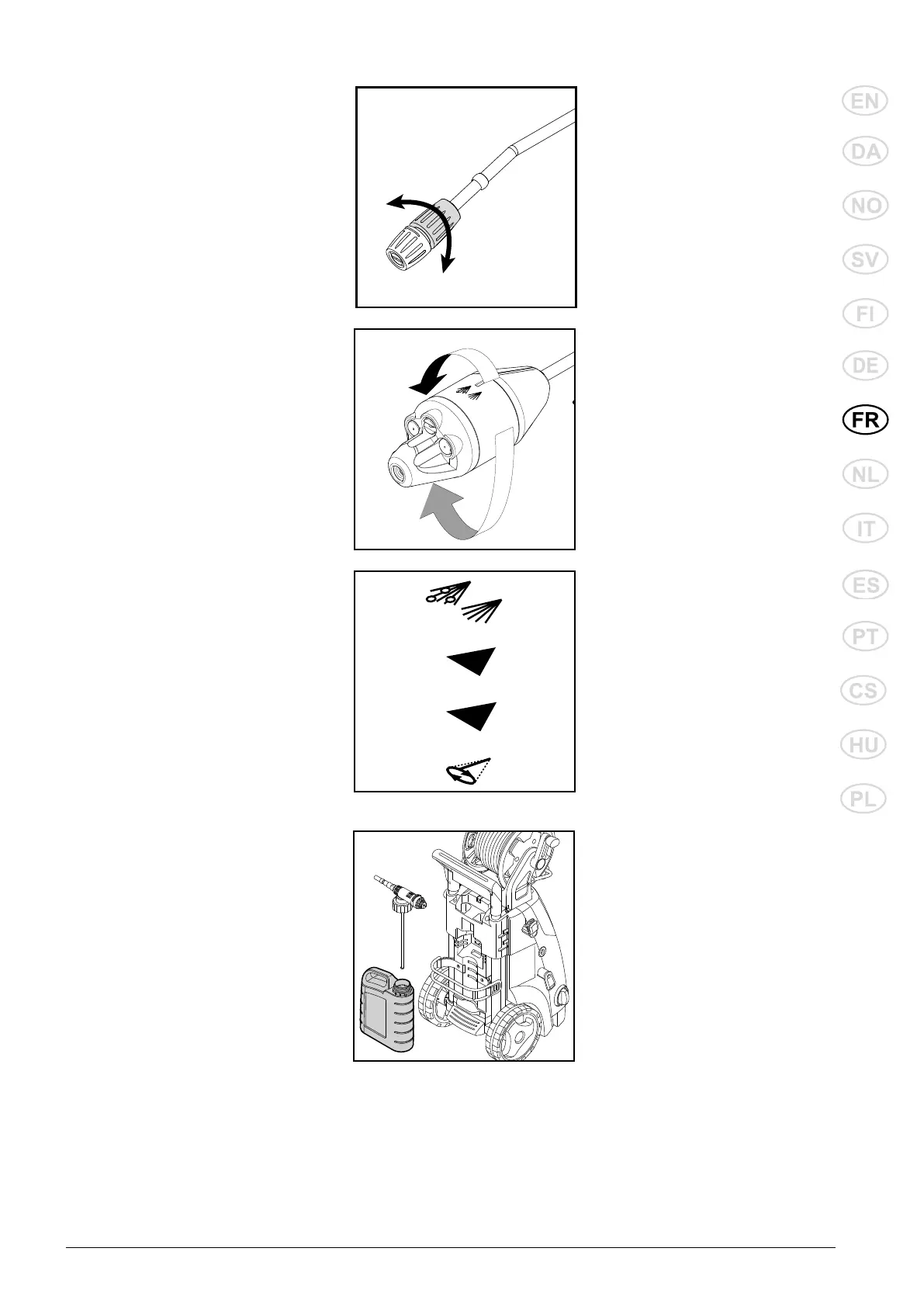 EN
DA
NO
SV
FI
DE
FR
NL
IT
ES
PT
CS
HU
PL