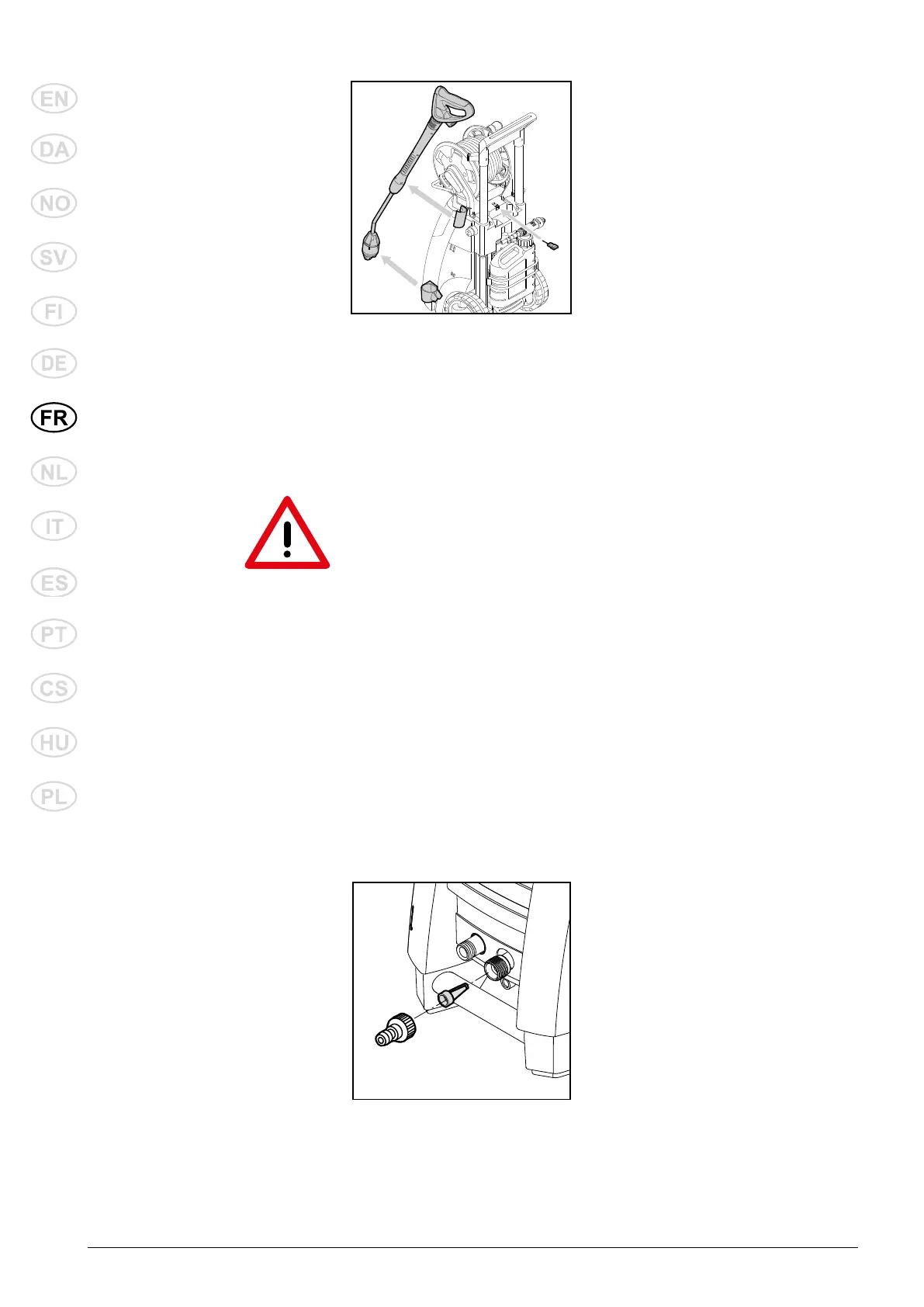 EN
DA
NO
SV
FI
DE
FR
NL
IT
ES
PT
CS
HU
PL