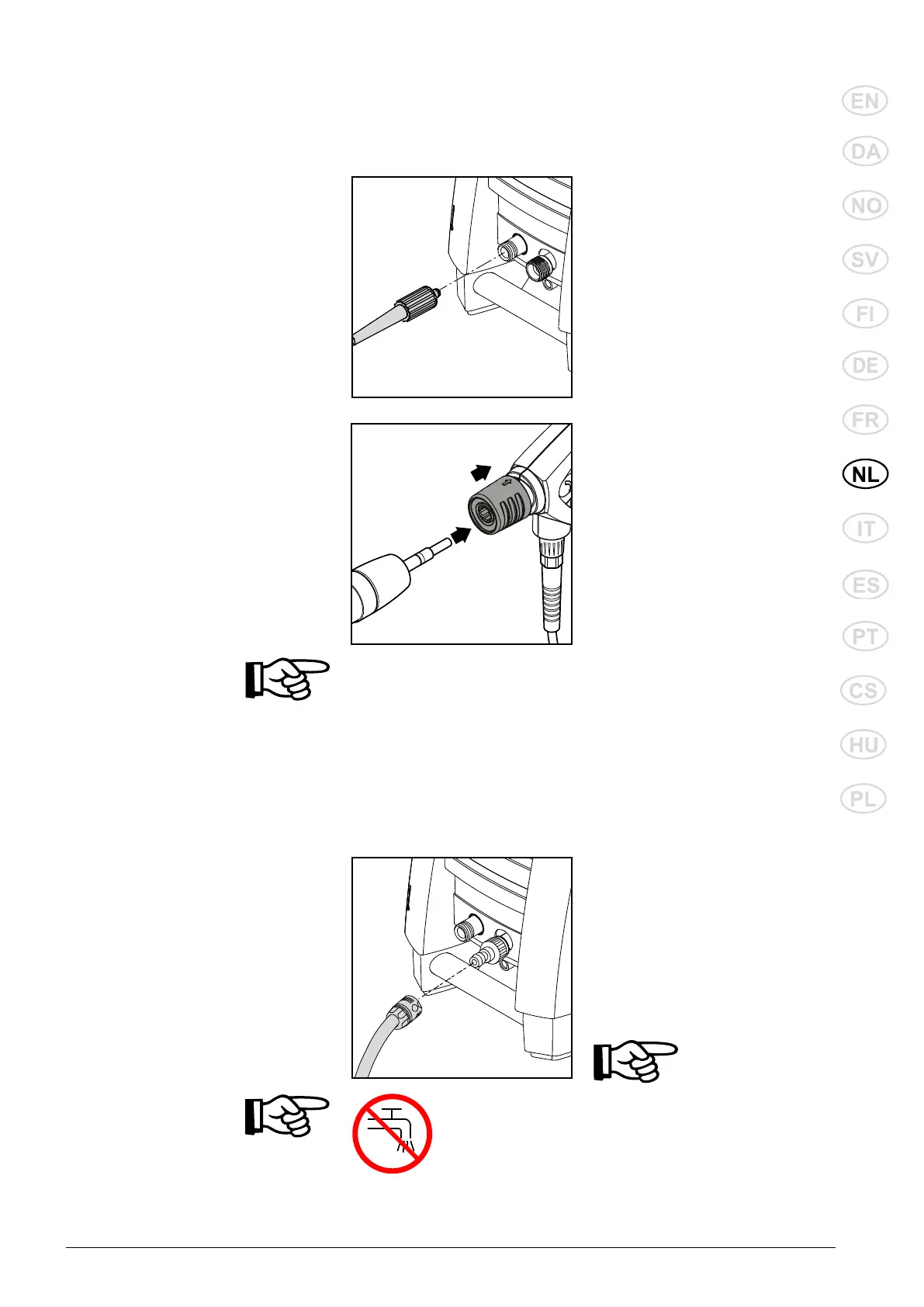 EN
DA
NO
SV
FI
DE
FR
NL
IT
ES
PT
CS
HU
PL