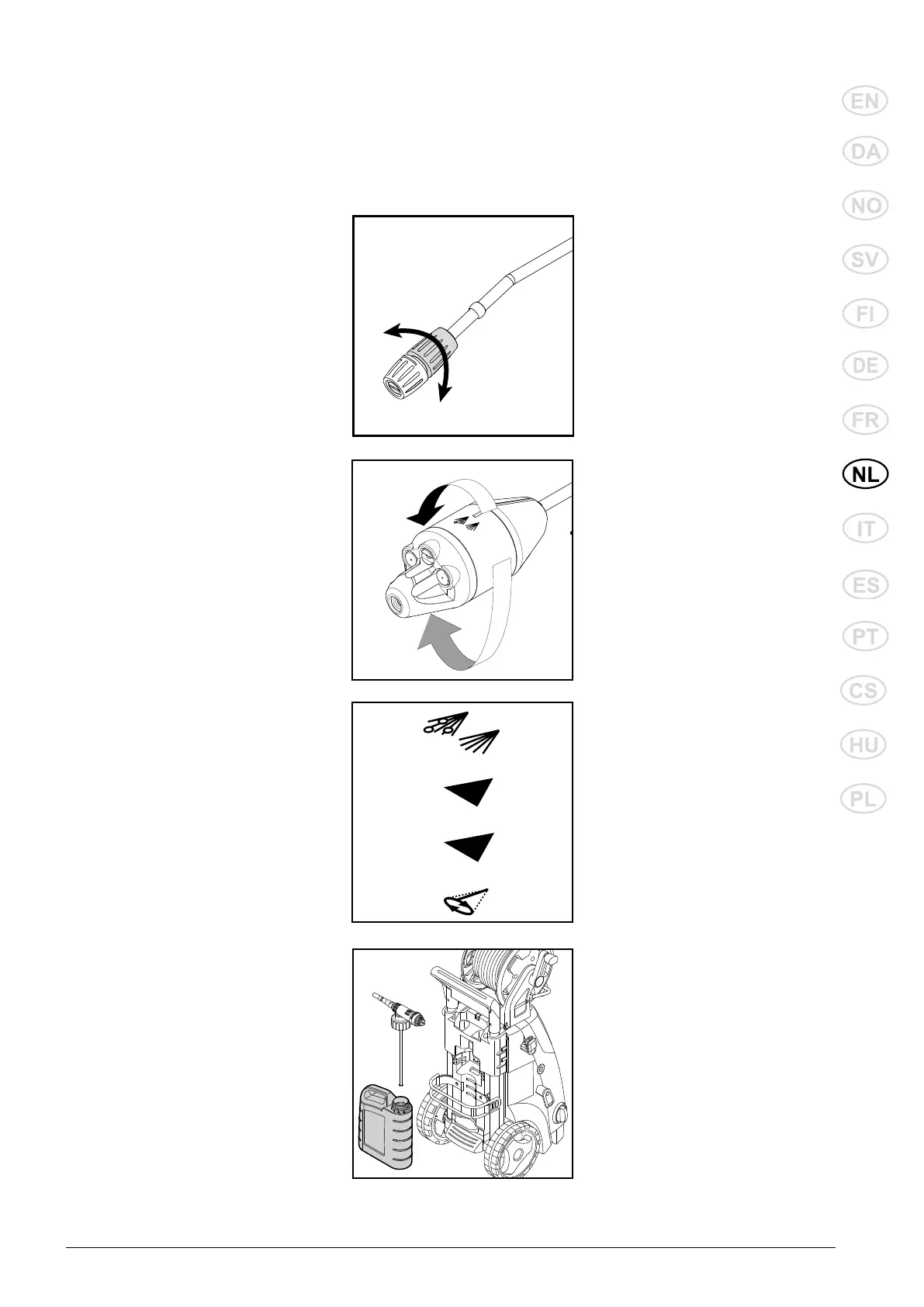 EN
DA
NO
SV
FI
DE
FR
NL
IT
ES
PT
CS
HU
PL