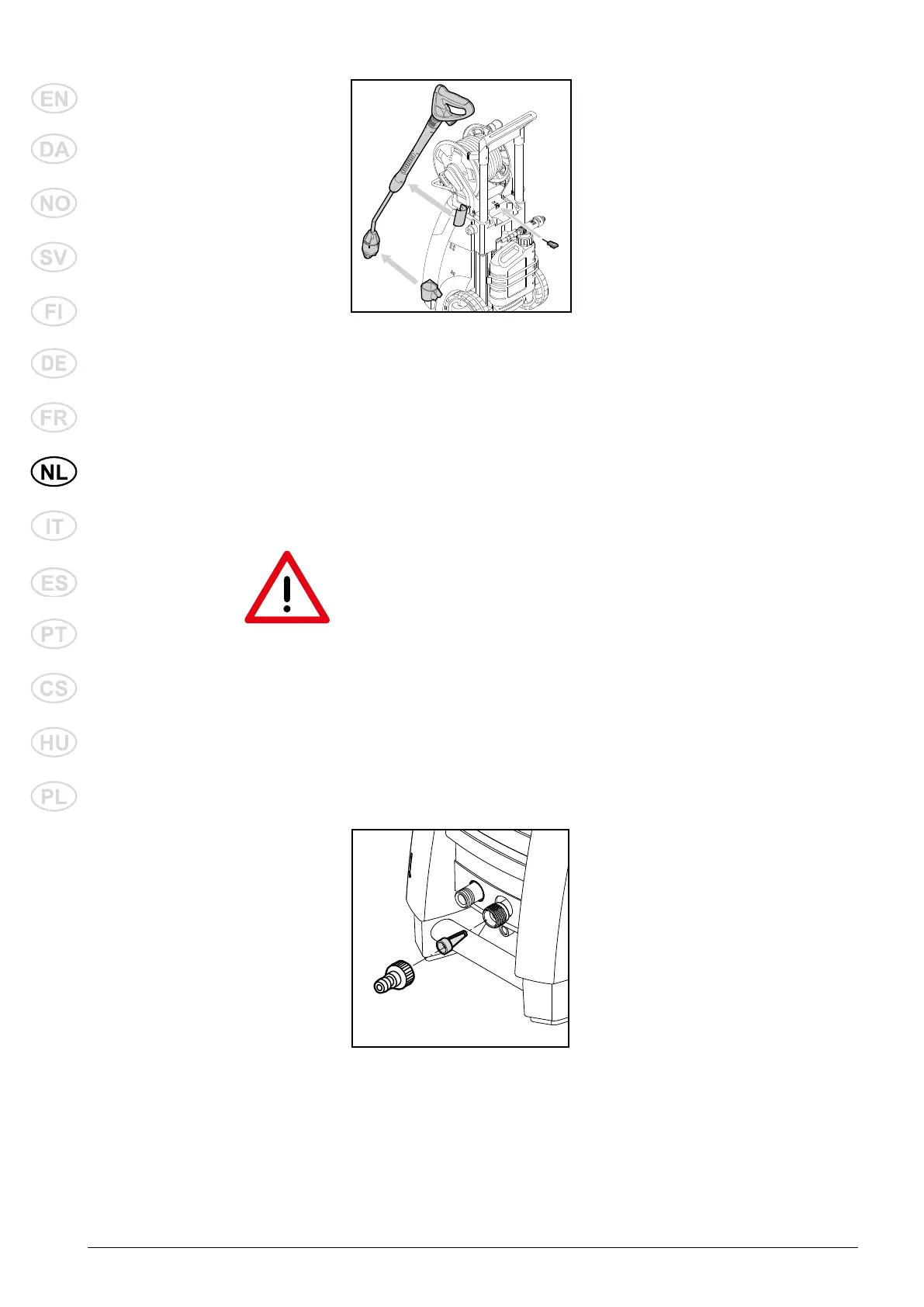 EN

DA

NO

SV

FI

DE

FR

NL

IT

ES

PT

CS

HU

PL