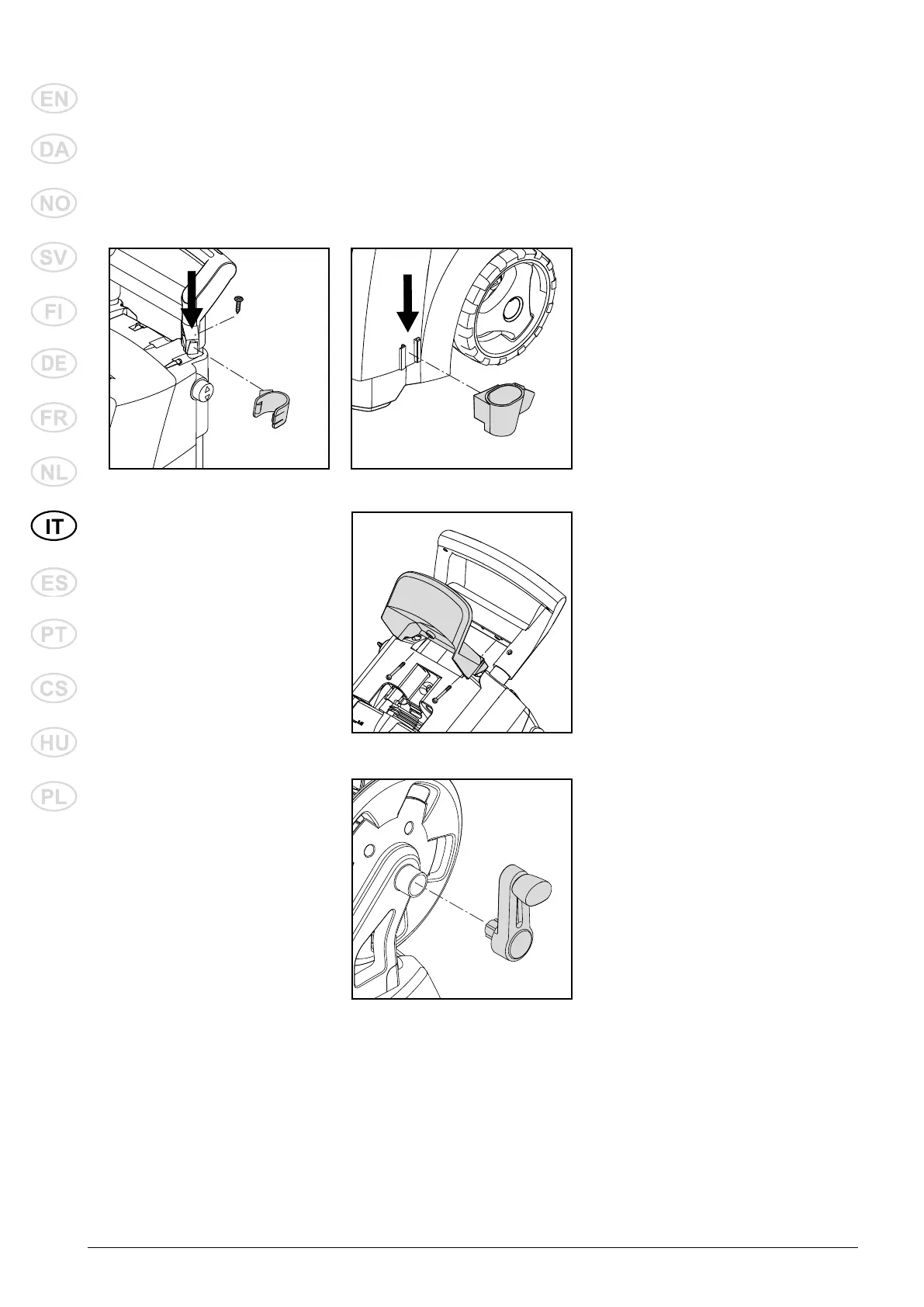 EN
DA
NO
SV
FI
DE
FR
NL
IT
ES
PT
CS
HU
PL