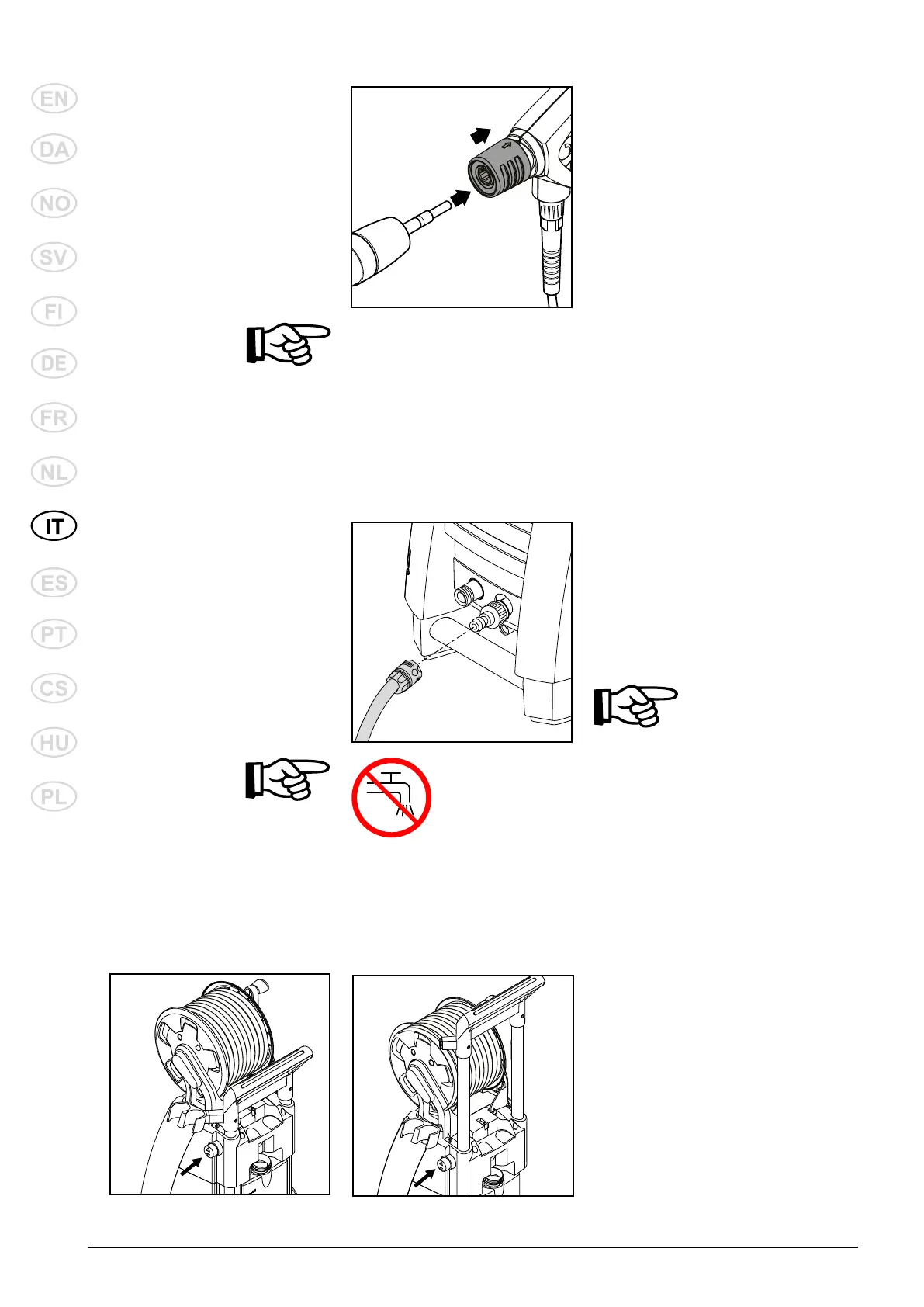 EN
DA
NO
SV
FI
DE
FR
NL
IT
ES
PT
CS
HU
PL