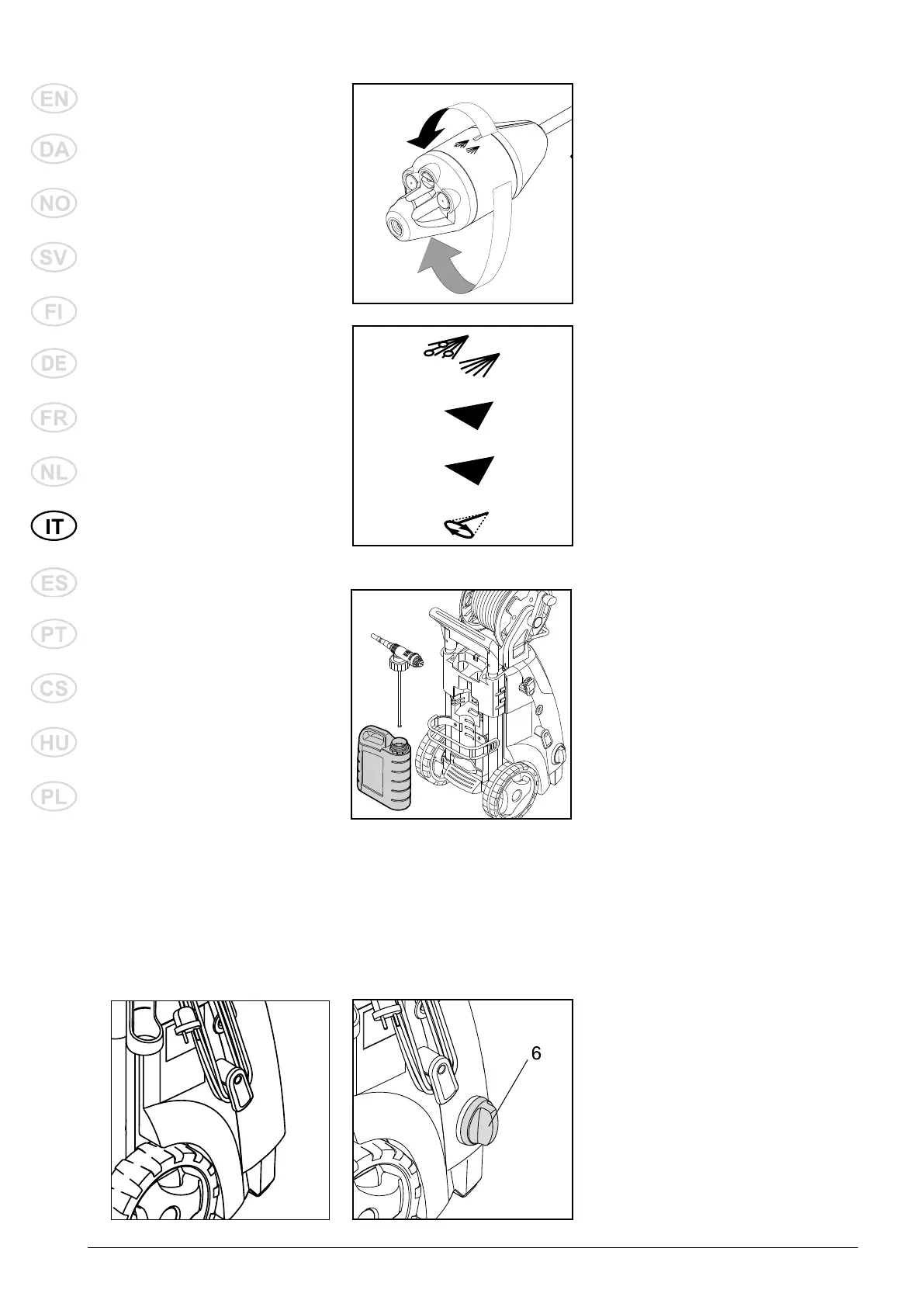 EN
DA
NO
SV
FI
DE
FR
NL
IT
ES
PT
CS
HU
PL

6