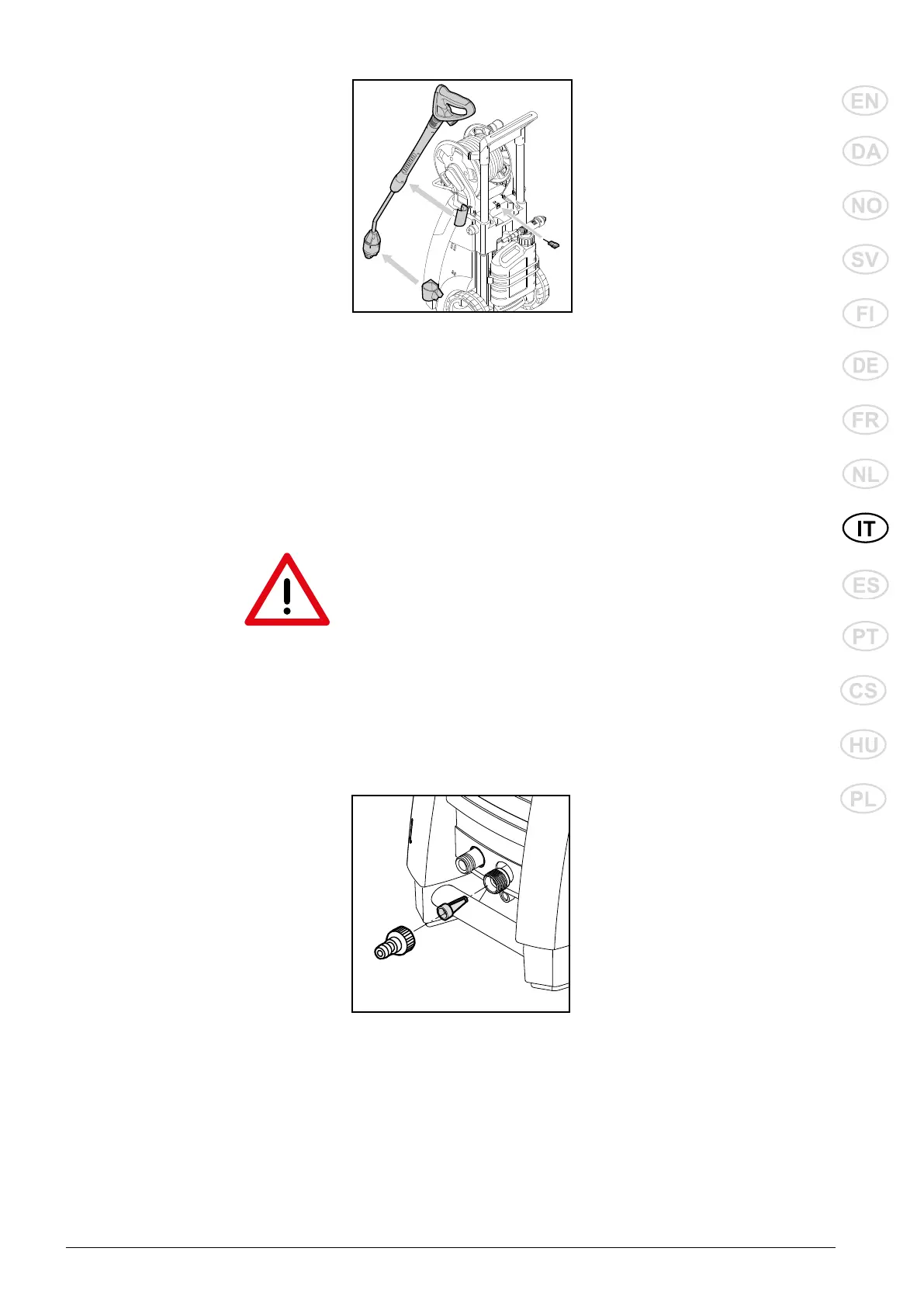 EN
DA
NO
SV
FI
DE
FR
NL
IT
ES
PT
CS
HU
PL