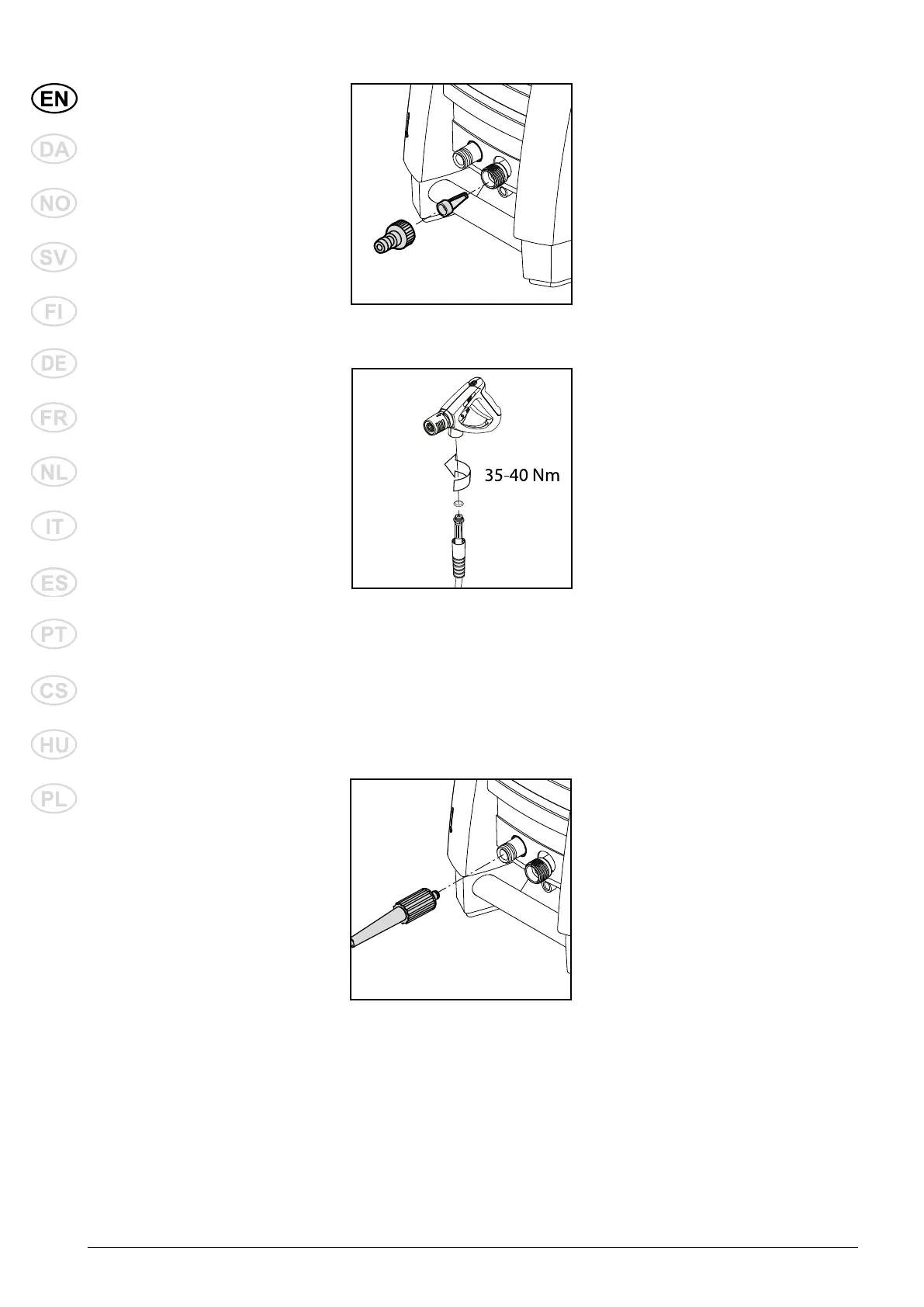 EN
DA
NO
SV
FI
DE
FR
NL
IT
ES
PT
CS
HU
PL

35-40 Nm