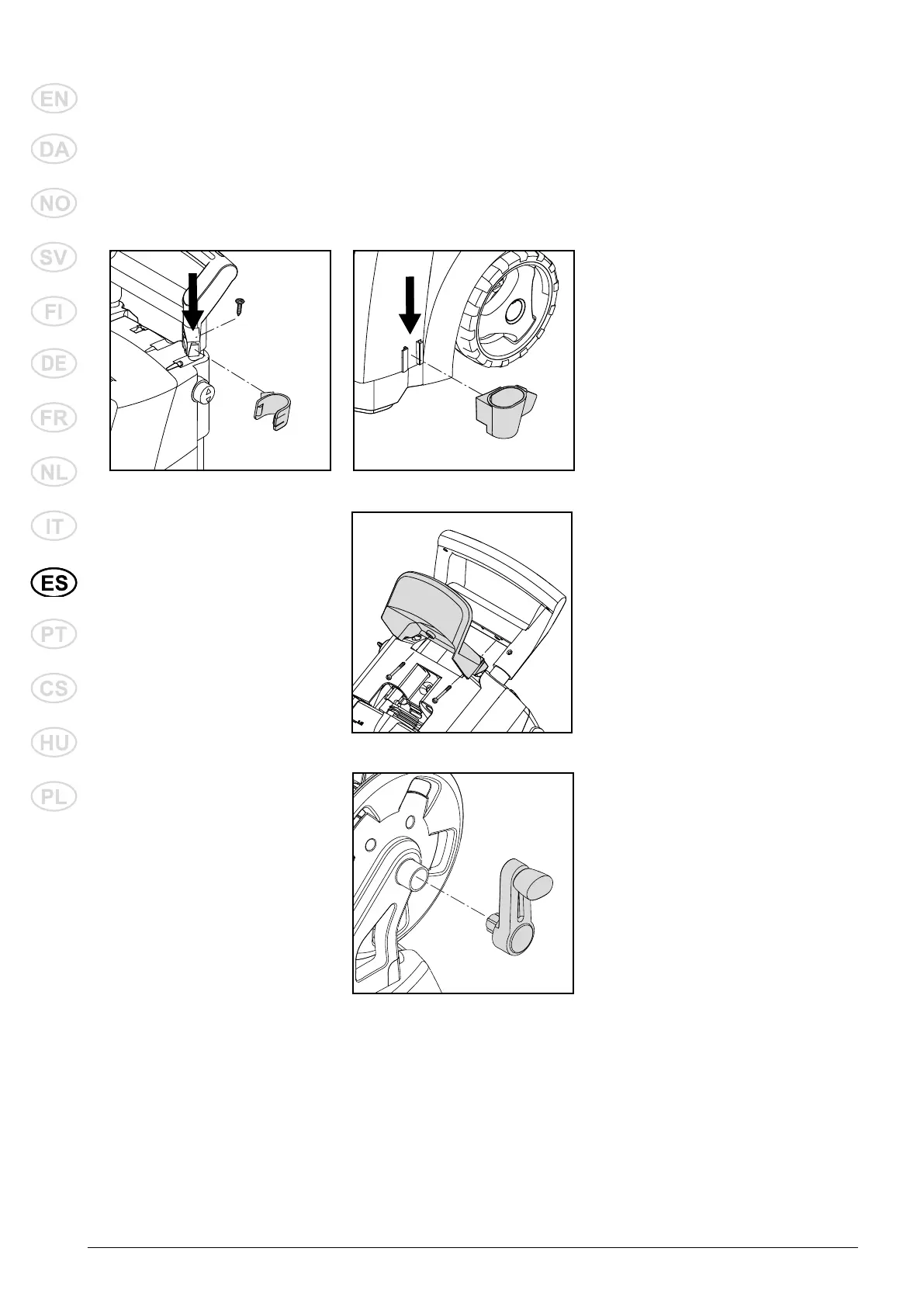 EN

DA

NO

SV

FI

DE

FR

NL

IT

ES

PT

CS

HU

PL