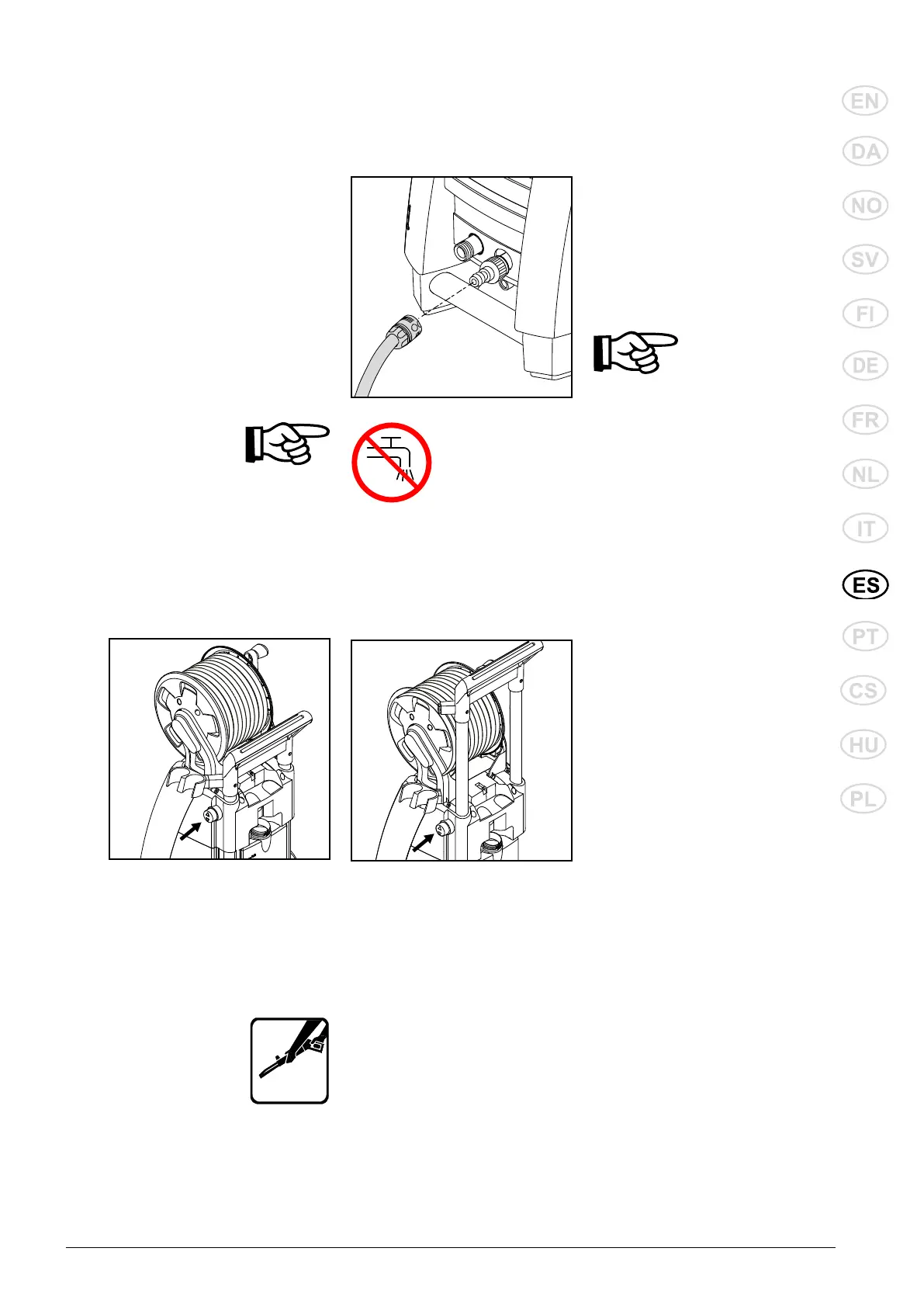 EN
DA
NO
SV
FI
DE
FR
NL
IT
ES
PT
CS
HU
PL