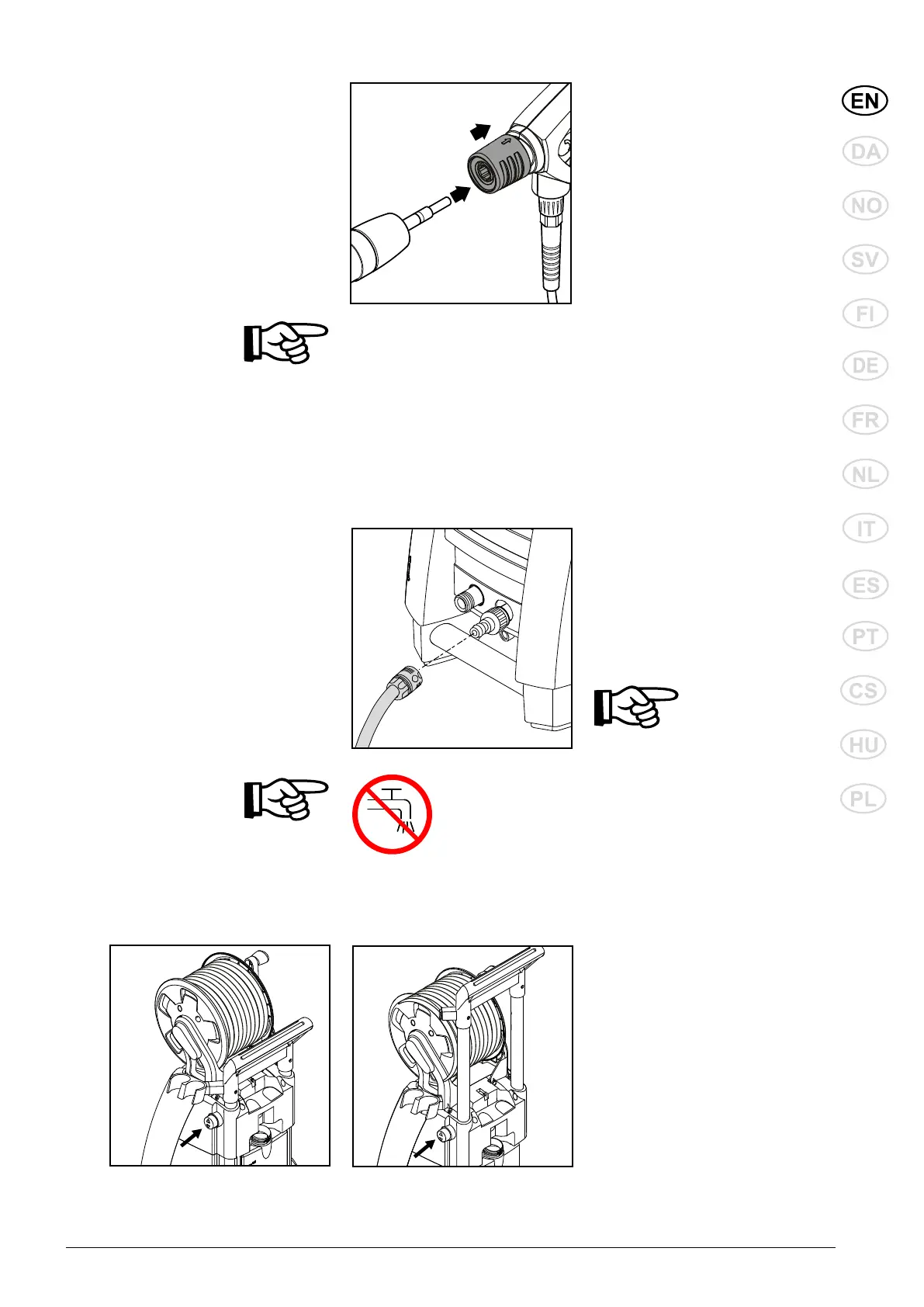 EN
DA
NO
SV
FI
DE
FR
NL
IT
ES
PT
CS
HU
PL