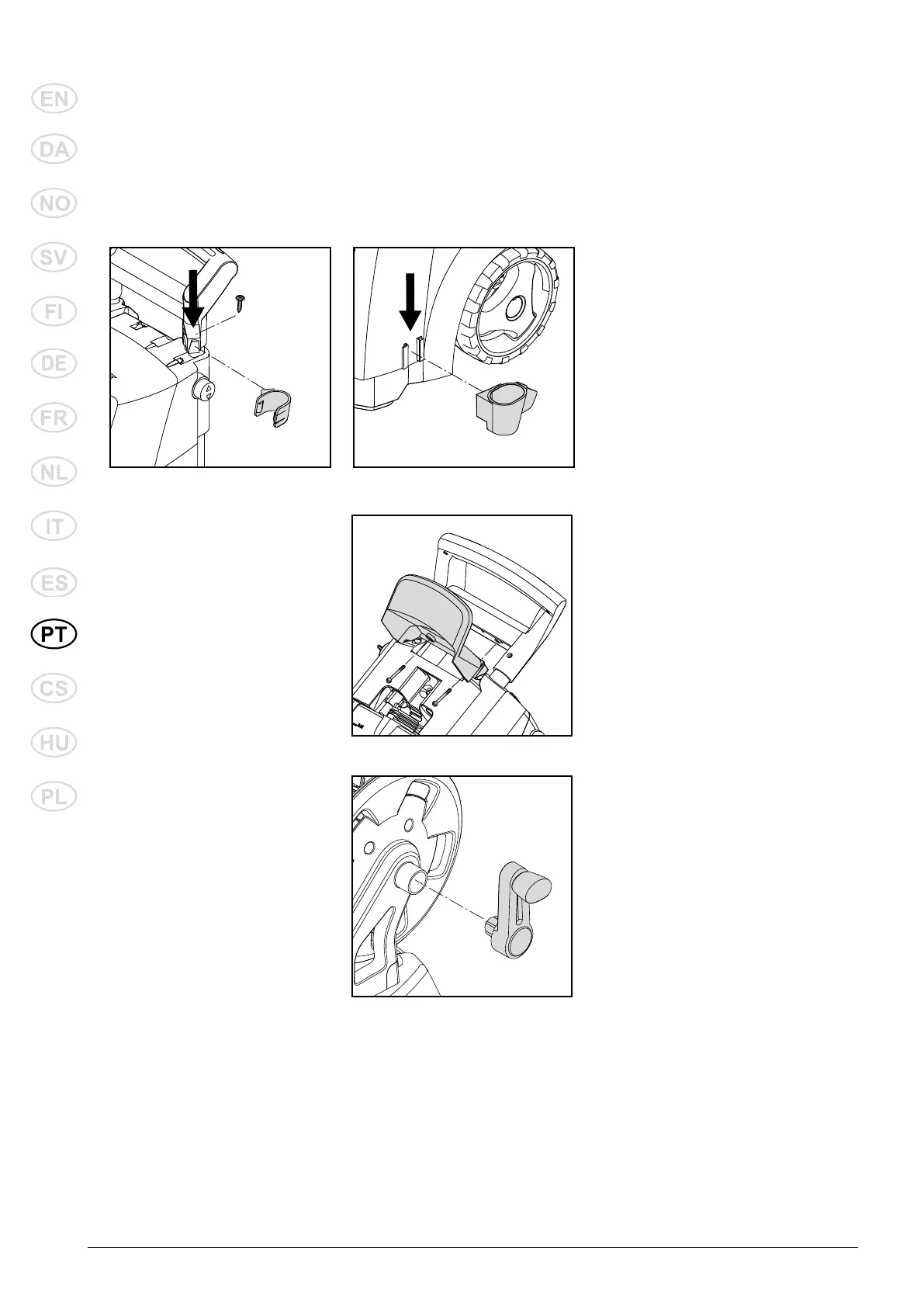 EN

DA

NO

SV

FI

DE

FR

NL

IT

ES

PT

CS

HU

PL