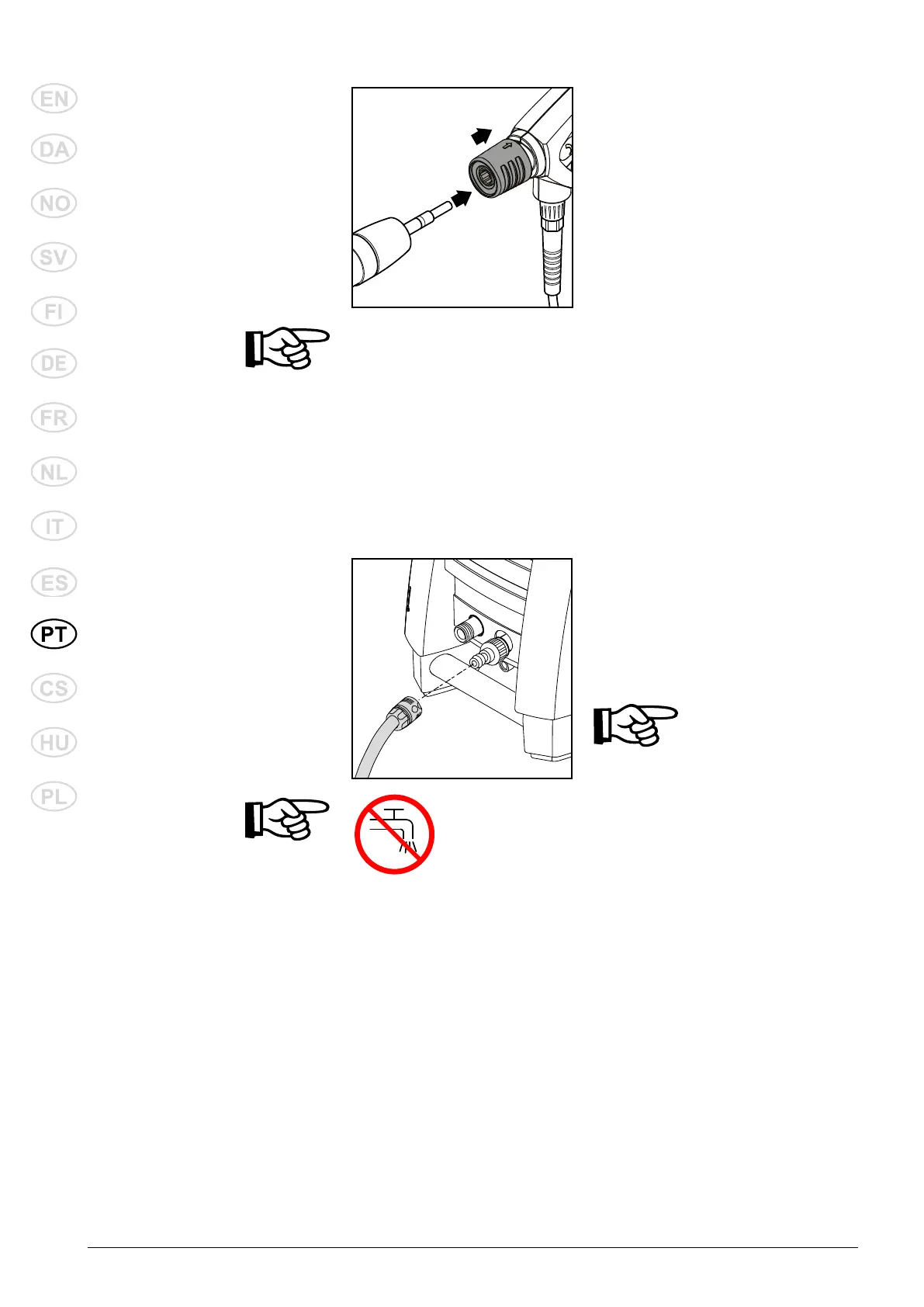 EN
DA
NO
SV
FI
DE
FR
NL
IT
ES
PT
CS
HU
PL