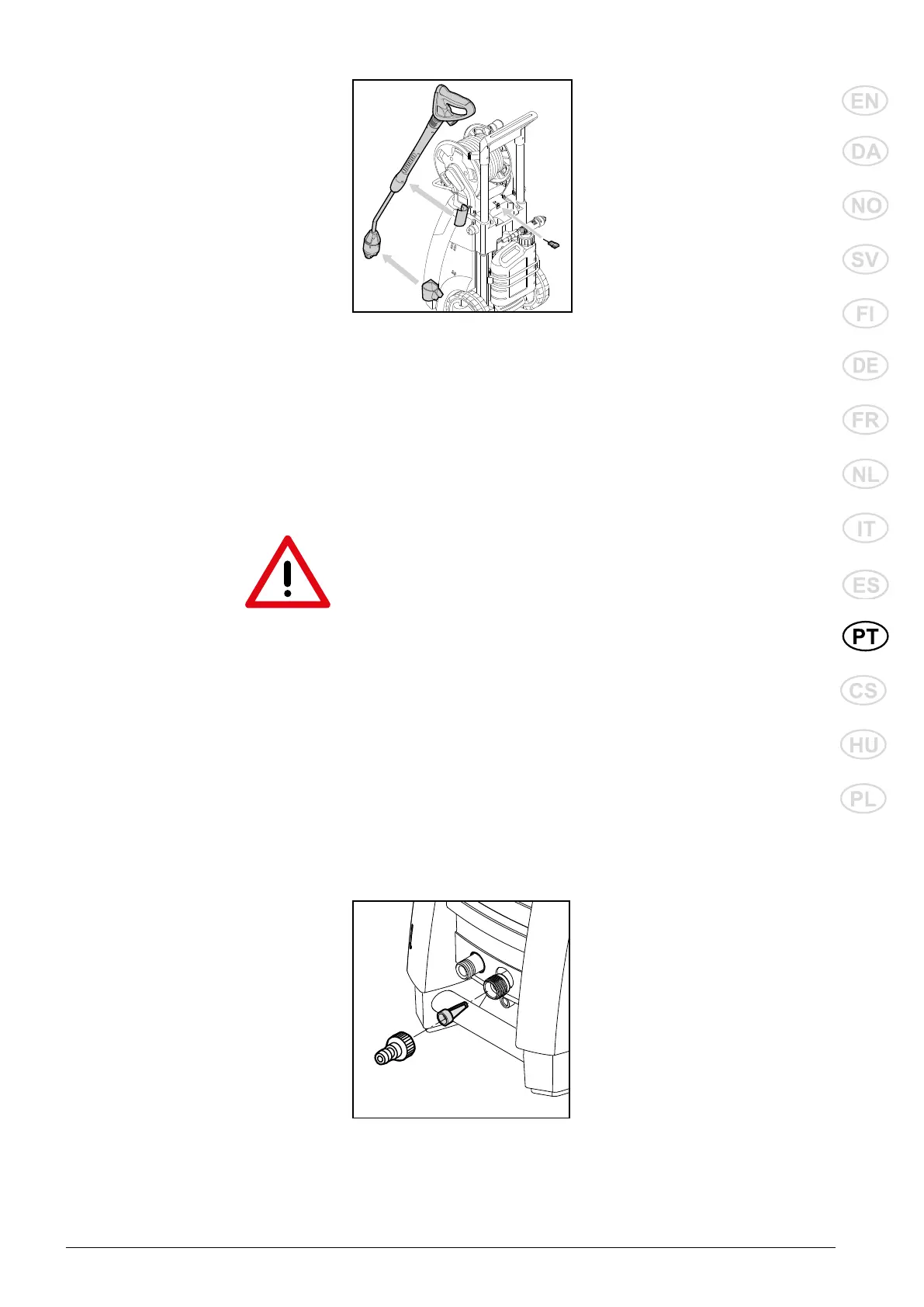 EN
DA
NO
SV
FI
DE
FR
NL
IT
ES
PT
CS
HU
PL