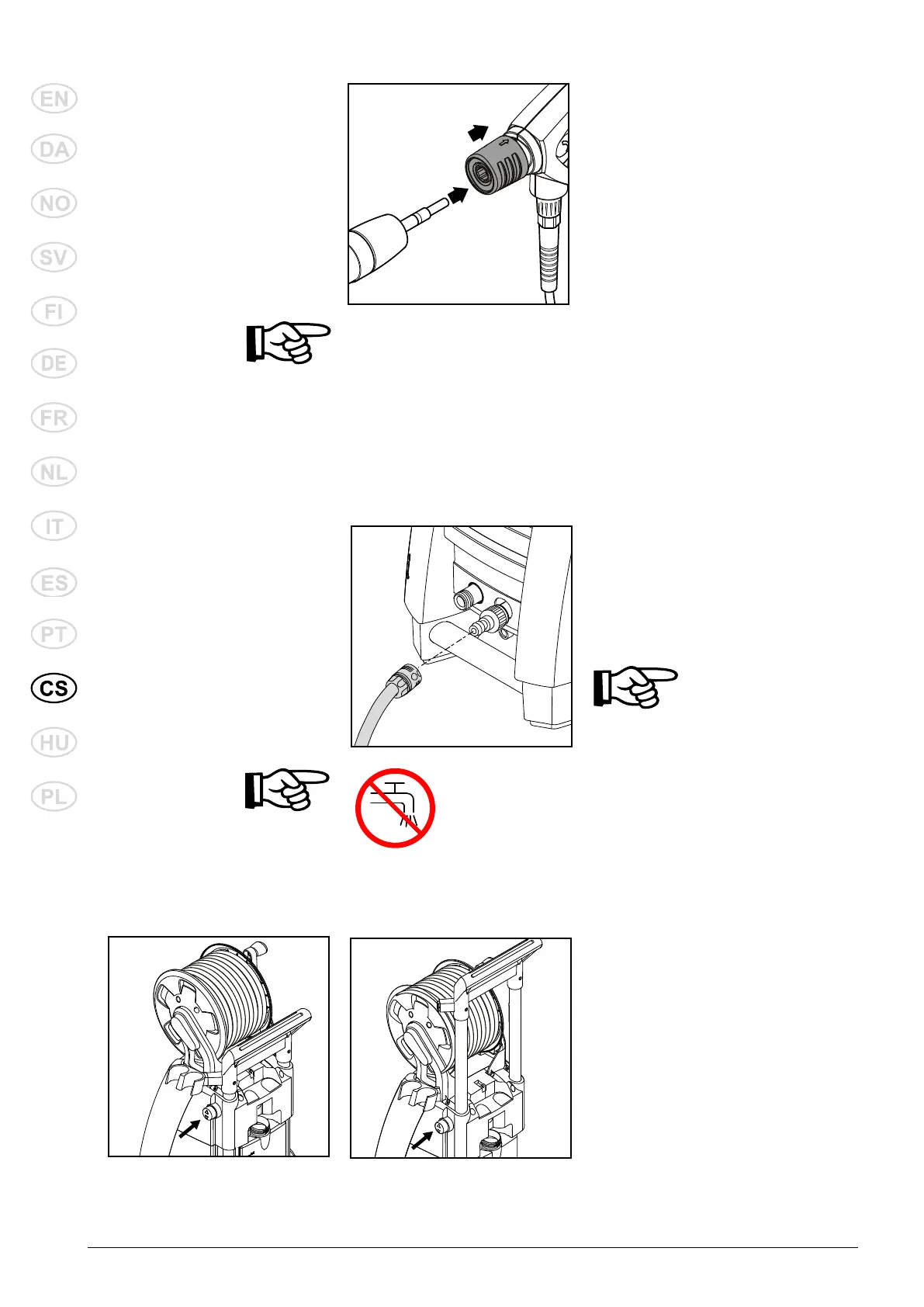 EN
DA
NO
SV
FI
DE
FR
NL
IT
ES
PT
CS
HU
PL