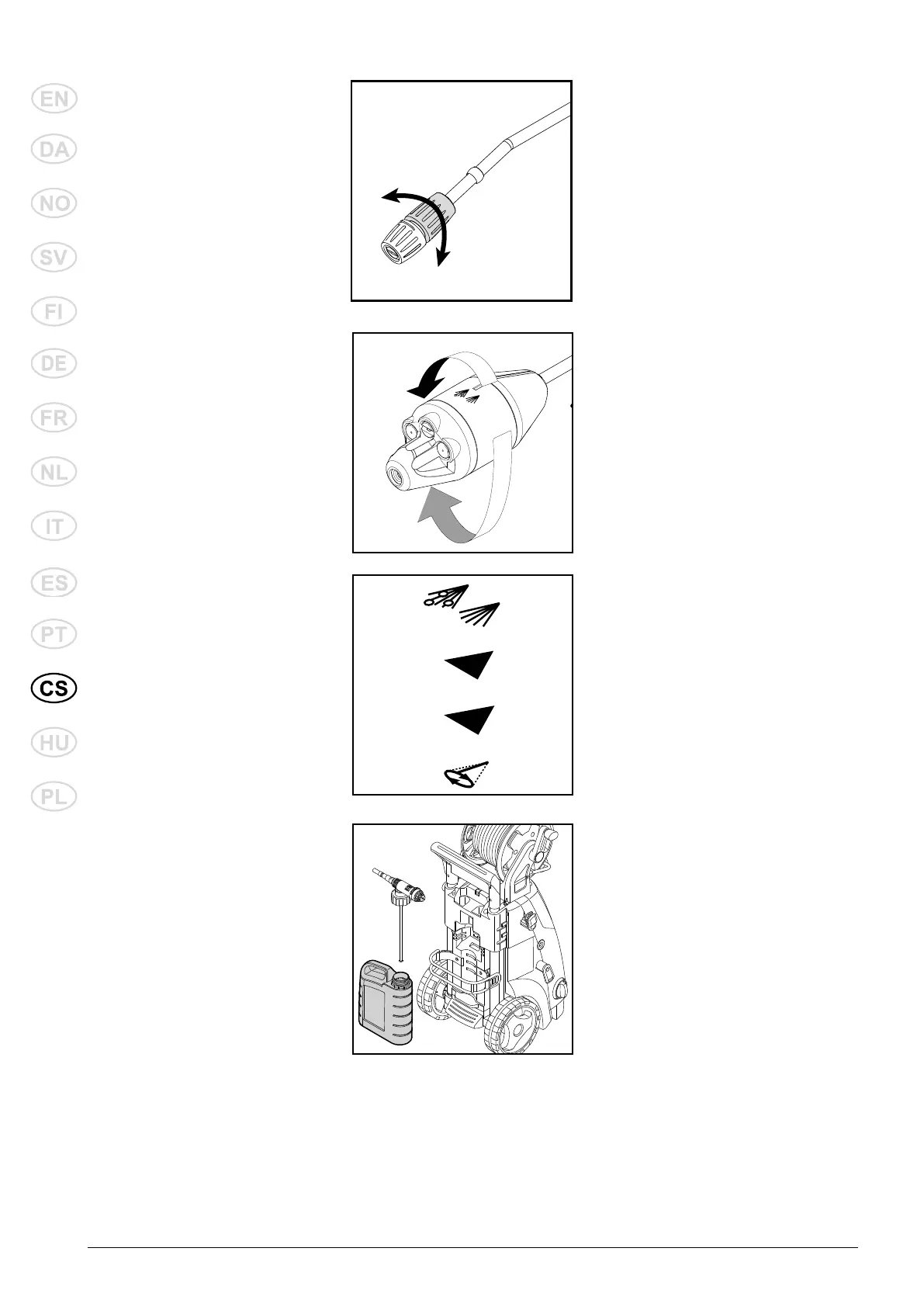 EN
DA
NO
SV
FI
DE
FR
NL
IT
ES
PT
CS
HU
PL