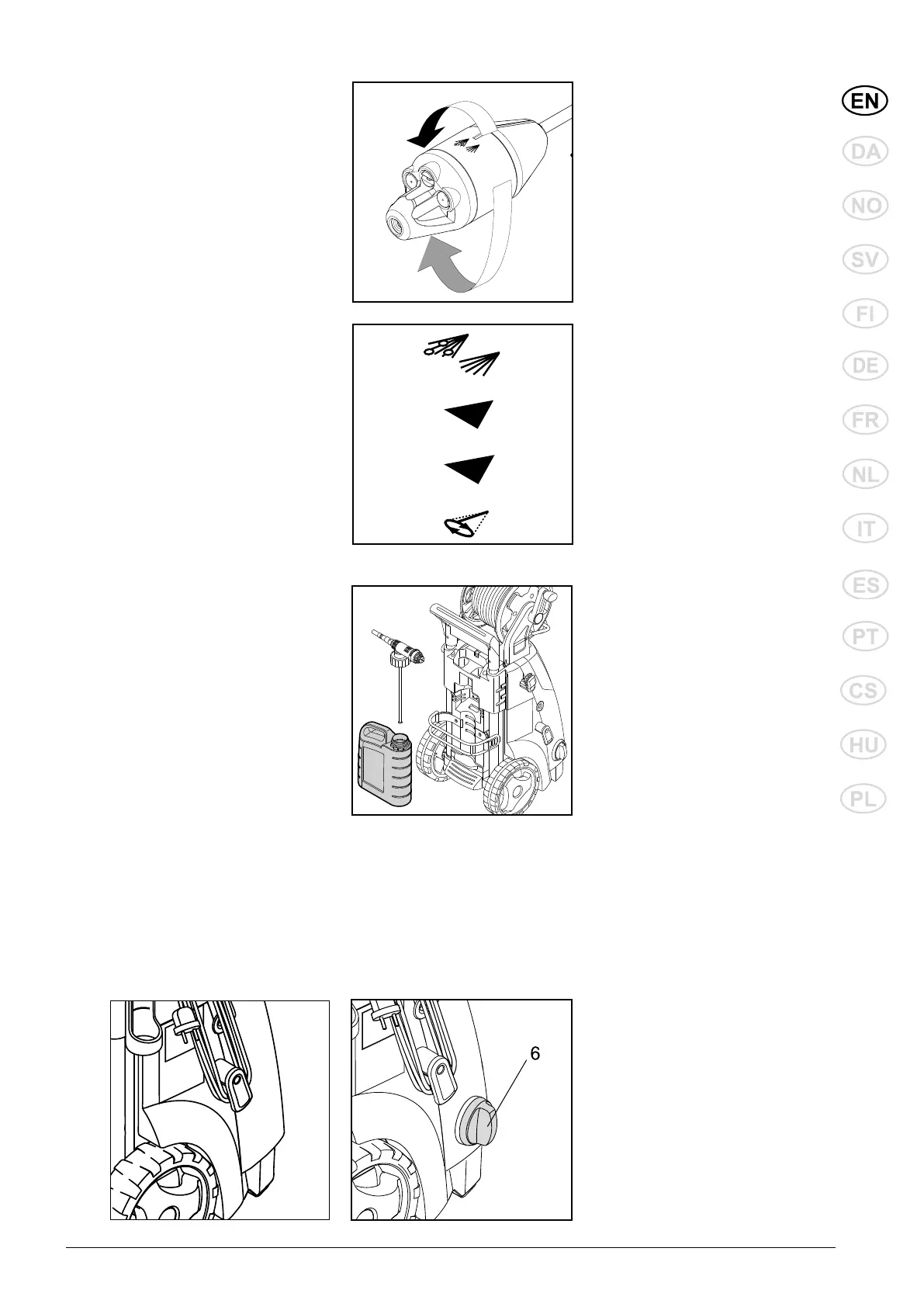 EN
DA
NO
SV
FI
DE
FR
NL
IT
ES
PT
CS
HU
PL

6