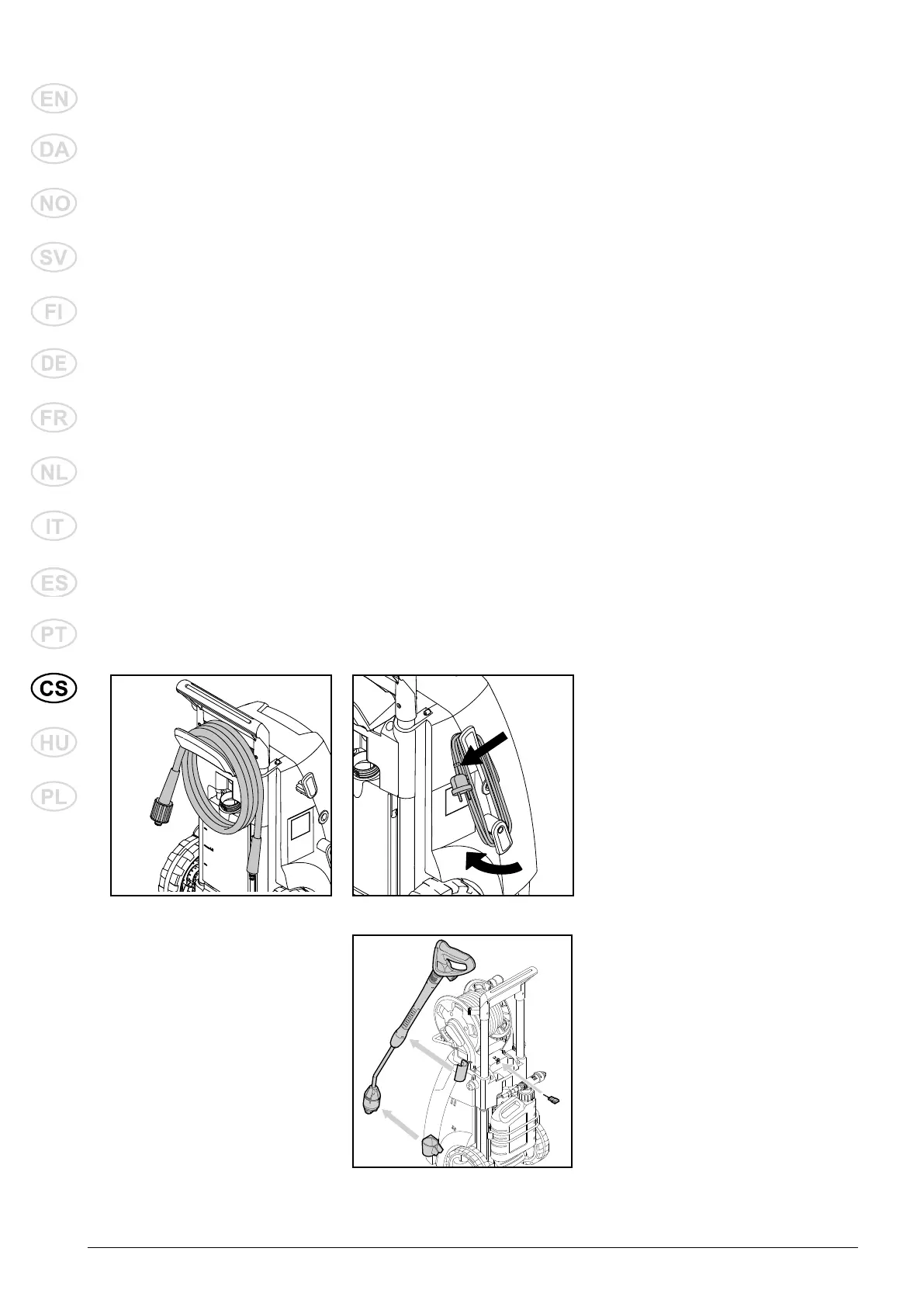 EN
DA
NO
SV
FI
DE
FR
NL
IT
ES
PT
CS
HU
PL